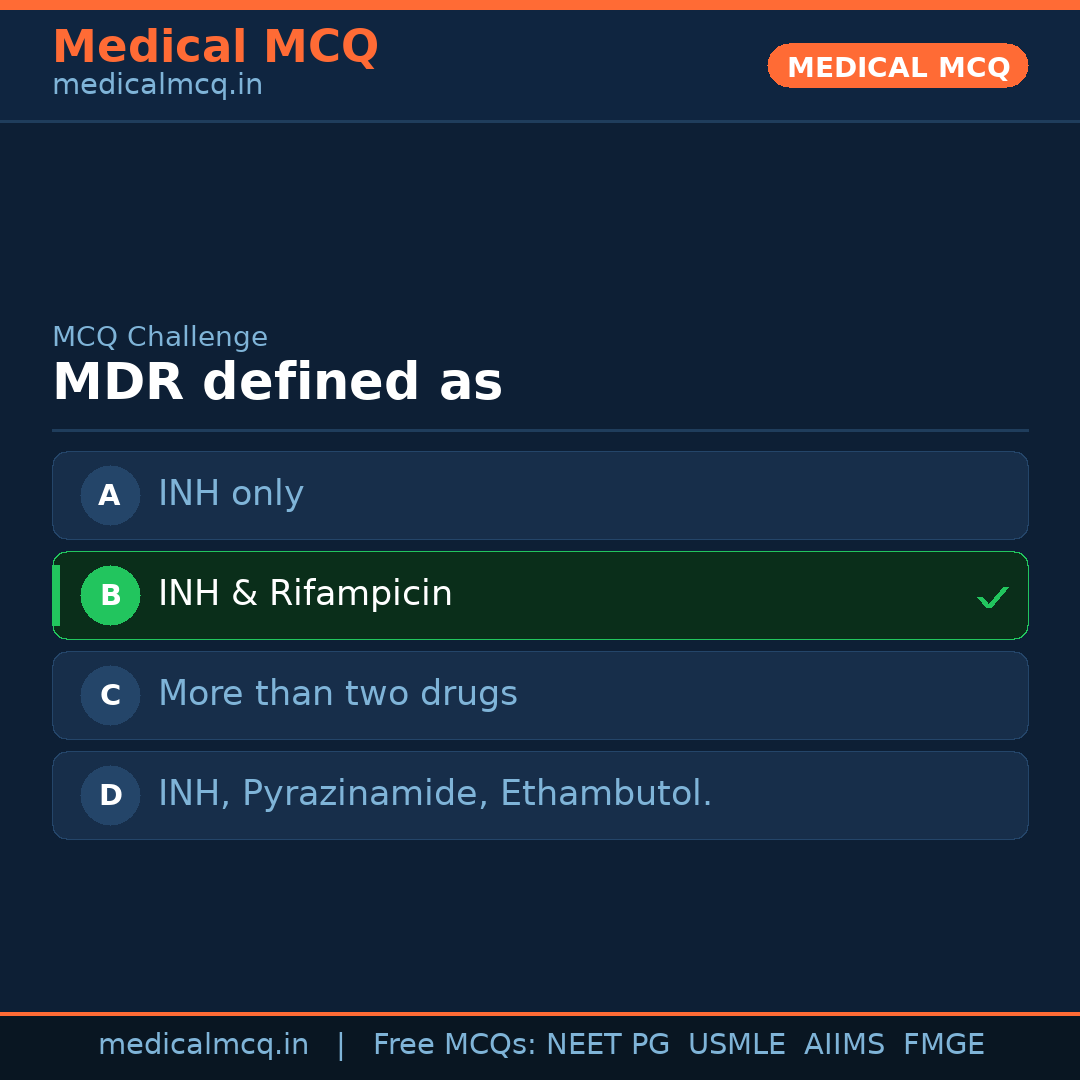 Medical MCQ
medicalmcq.in

MEDICAL MCQ

MCQ Challenge
MDR defined as

A INH only

B INH & Rifampicin ✓

C More than two drugs

D INH, Pyrazinamide, Ethambutol.

medicalmcq.in | Free MCQs: NEET PG USMLE AIIMS FMGE