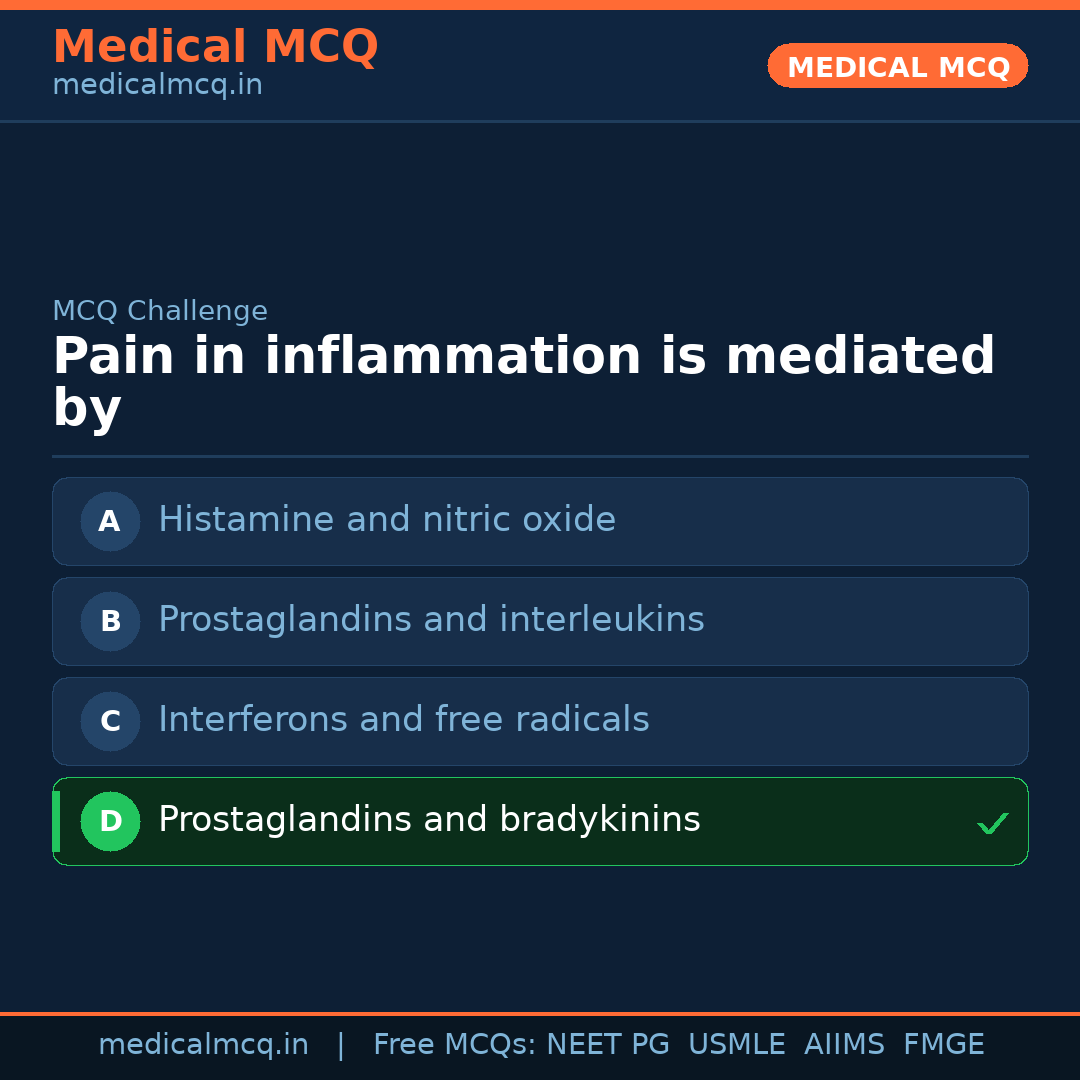 Medical MCQ
medicalmcq.in

MEDICAL MCQ

MCQ Challenge

Pain in inflammation is mediated by

A Histamine and nitric oxide

B Prostaglandins and interleukins

C Interferons and free radicals

D Prostaglandins and bradykinins ✓

medicalmcq.in | Free MCQs: NEET PG USMLE AIIMS FMGE