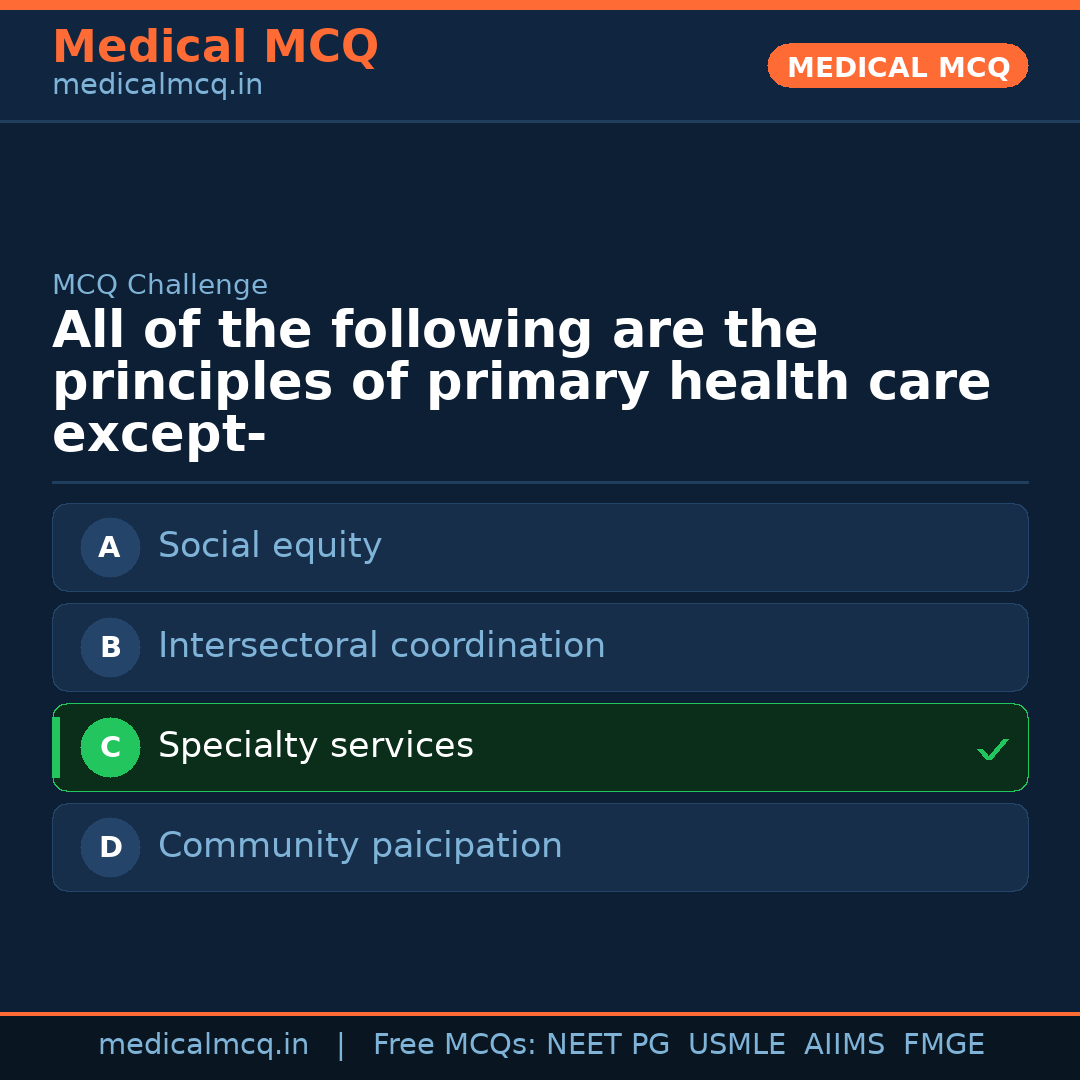 Medical MCQ
medicalmcq.in

MEDICAL MCQ

MCQ Challenge

All of the following are the principles of primary health care except-

A Social equity

B Intersectoral coordination

C Specialty services ✓

D Community paicipation

medicalmcq.in | Free MCQs: NEET PG USMLE AIIMS FMGE