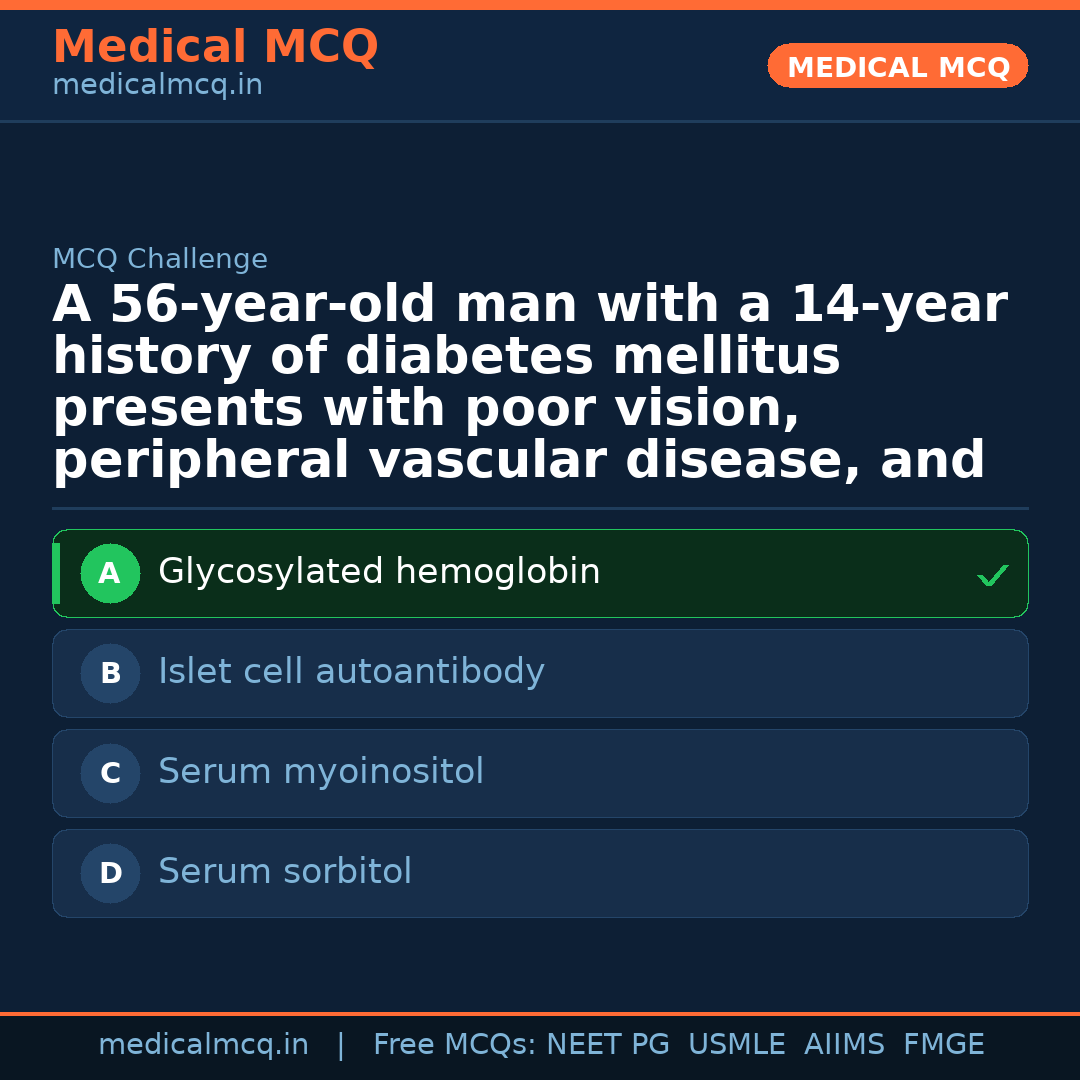 Medical MCQ
medicalmcq.in

MEDICAL MCQ

MCQ Challenge

A 56-year-old man with a 14-year history of diabetes mellitus presents with poor vision, peripheral vascular disease, and

A Glycosylated hemoglobin ✓

B Islet cell autoantibody

C Serum myoinositol

D Serum sorbitol

medicalmcq.in | Free MCQs: NEET PG USMLE AIIMS FMGE