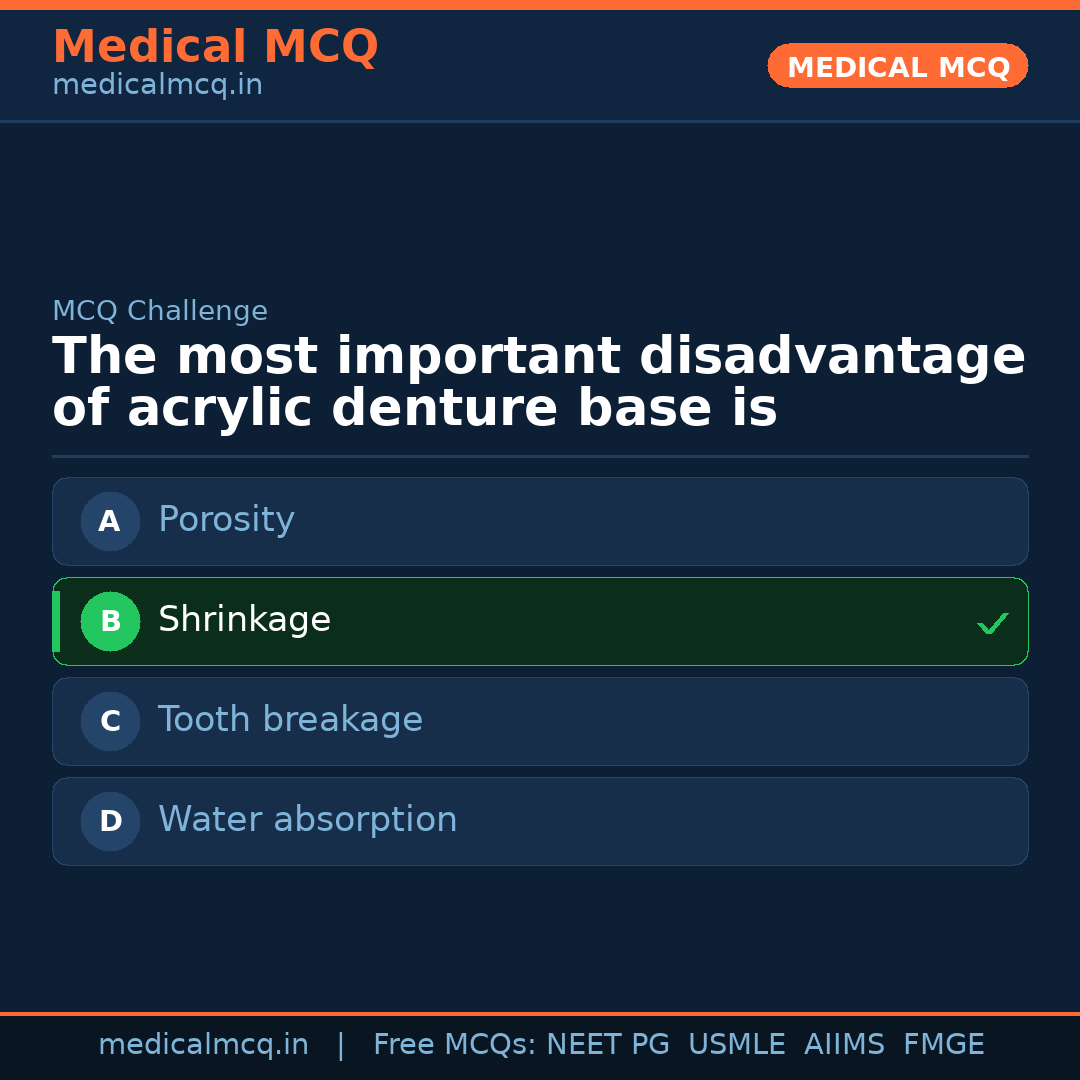 Medical MCQ
medicalmcq.in

MEDICAL MCQ

MCQ Challenge

The most important disadvantage of acrylic denture base is

A Porosity

B Shrinkage ✓

C Tooth breakage

D Water absorption

medicalmcq.in | Free MCQs: NEET PG USMLE AIIMS FMGE