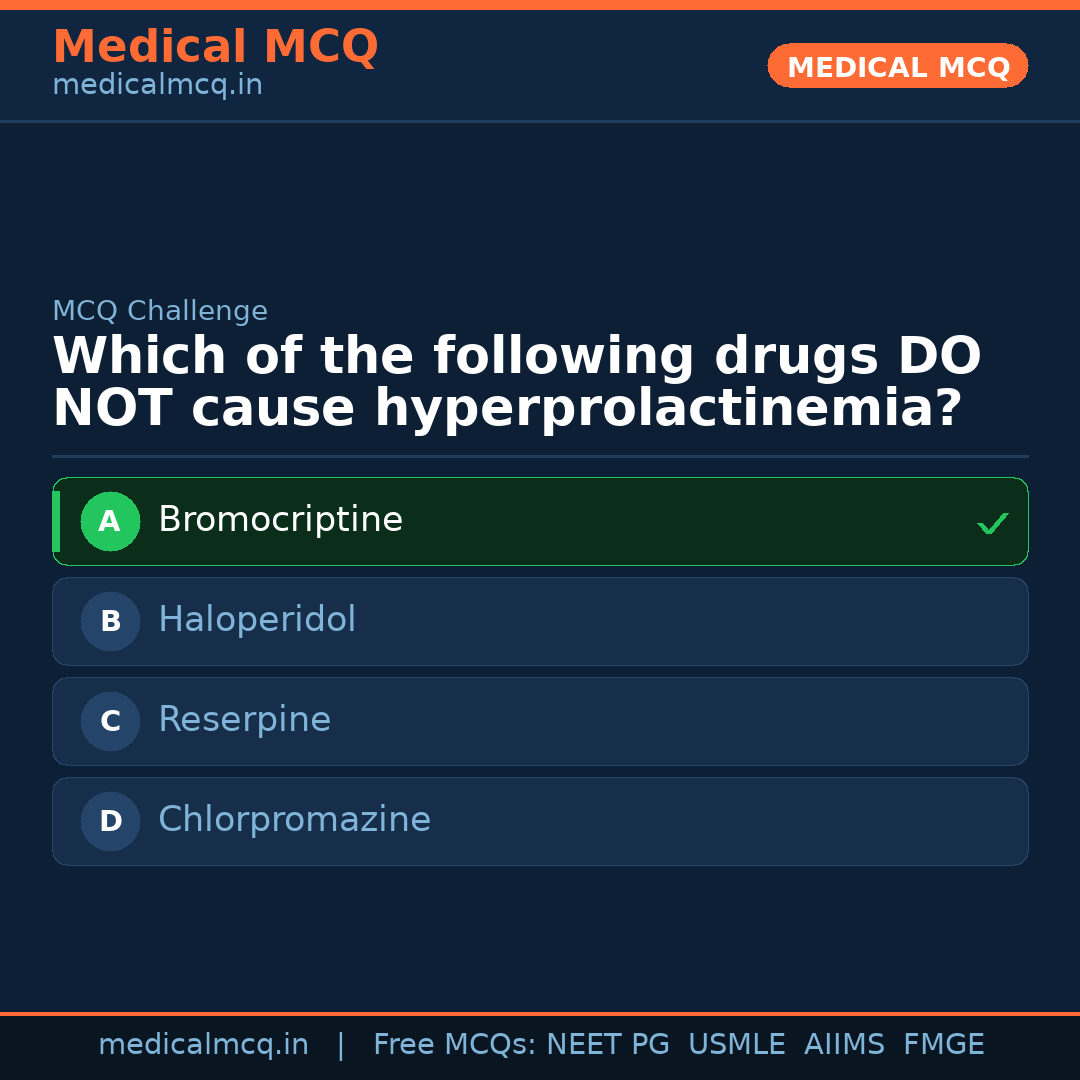 Medical MCQ
medicalmcq.in

MEDICAL MCQ

MCQ Challenge
Which of the following drugs DO NOT cause hyperprolactinemia?

A Bromocriptine ✓

B Haloperidol

C Reserpine

D Chlorpromazine

medicalmcq.in | Free MCQs: NEET PG USMLE AIIMS FMGE