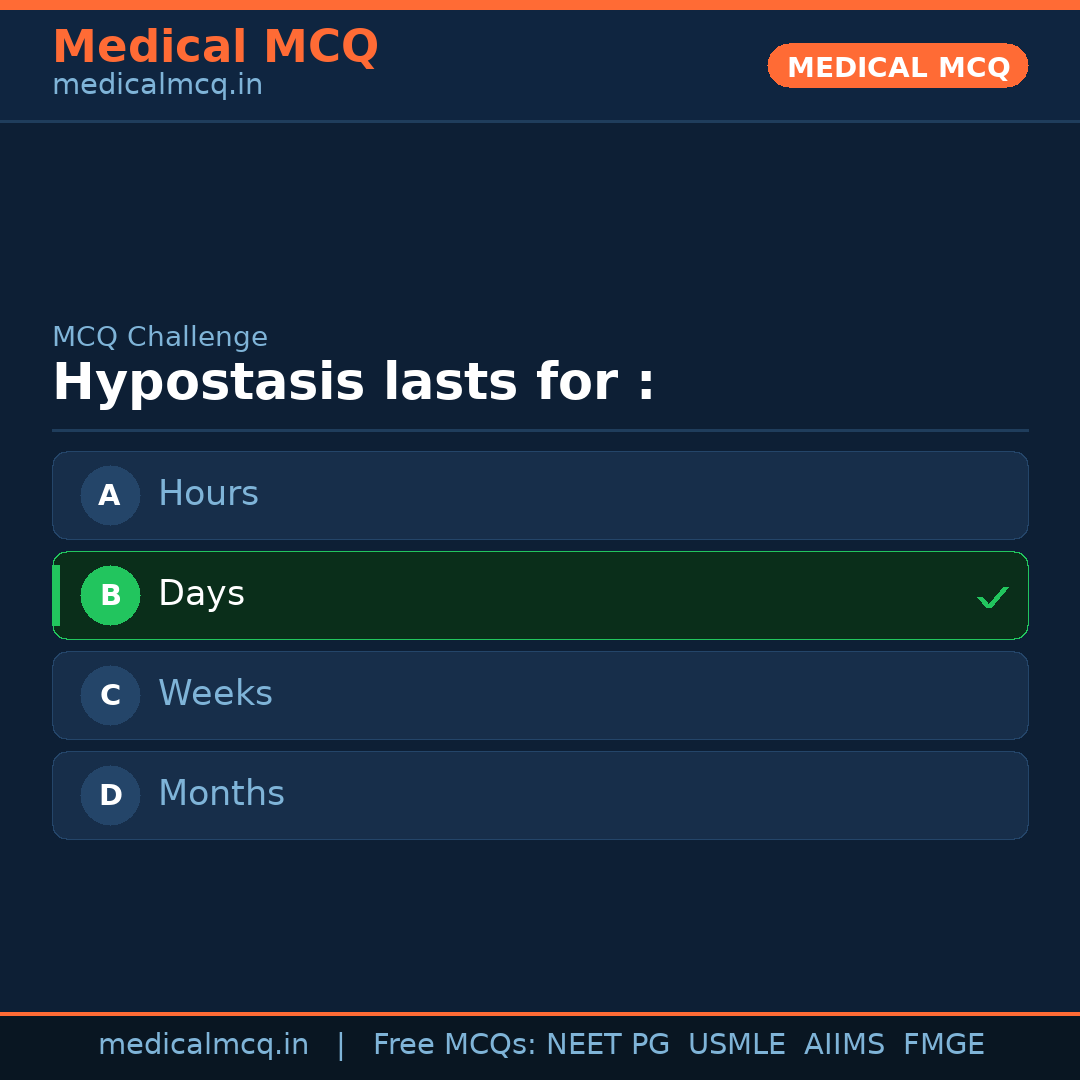 Medical MCQ
medicalmcq.in

MEDICAL MCQ

MCQ Challenge

Hypostasis lasts for :

A Hours

B Days ✓

C Weeks

D Months

medicalmcq.in | Free MCQs: NEET PG USMLE AIIMS FMGE