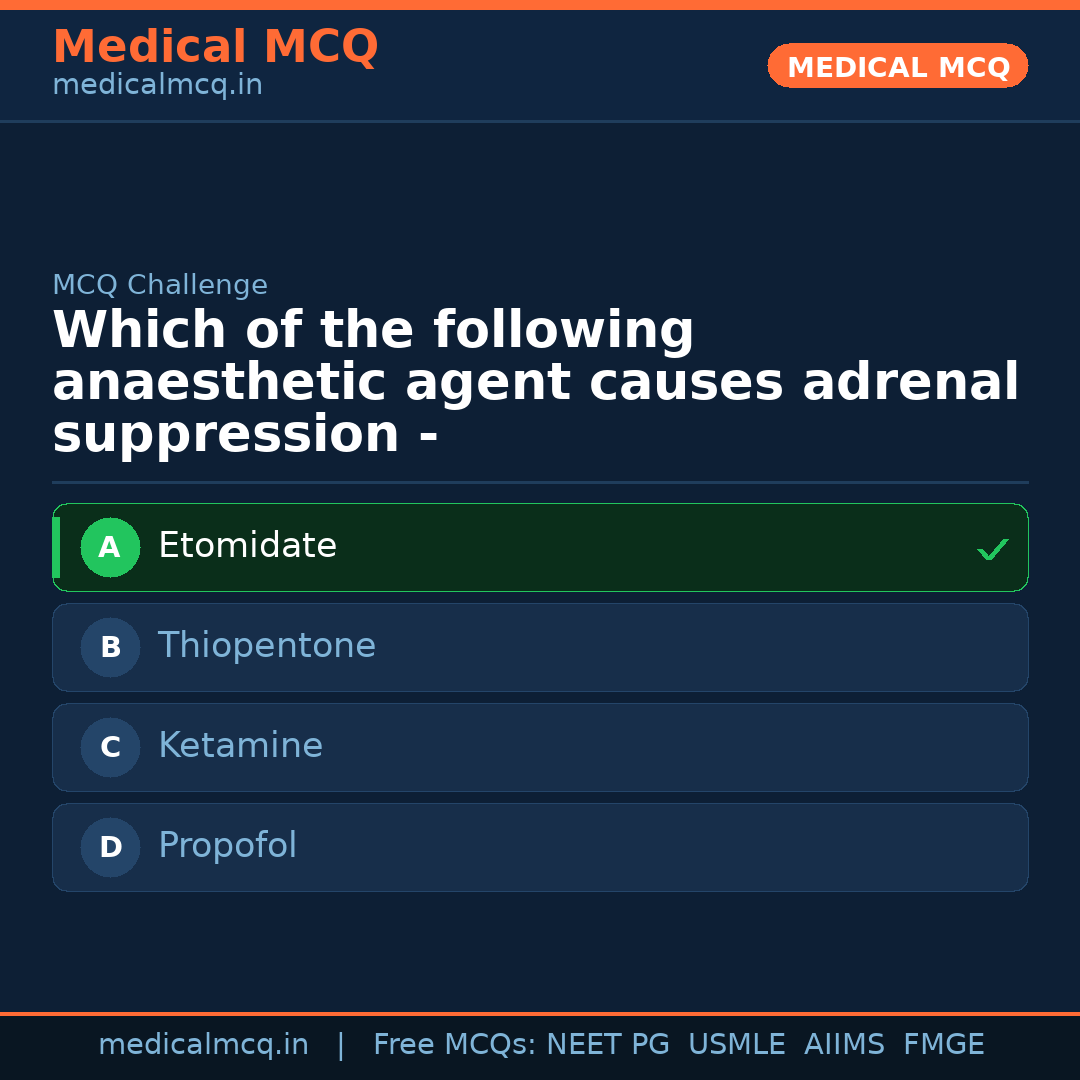 Medical MCQ
medicalmcq.in

MEDICAL MCQ

MCQ Challenge
Which of the following anaesthetic agent causes adrenal suppression -

A Etomidate ✓
B Thiopentone
C Ketamine
D Propofol

medicalmcq.in | Free MCQs: NEET PG USMLE AIIMS FMGE