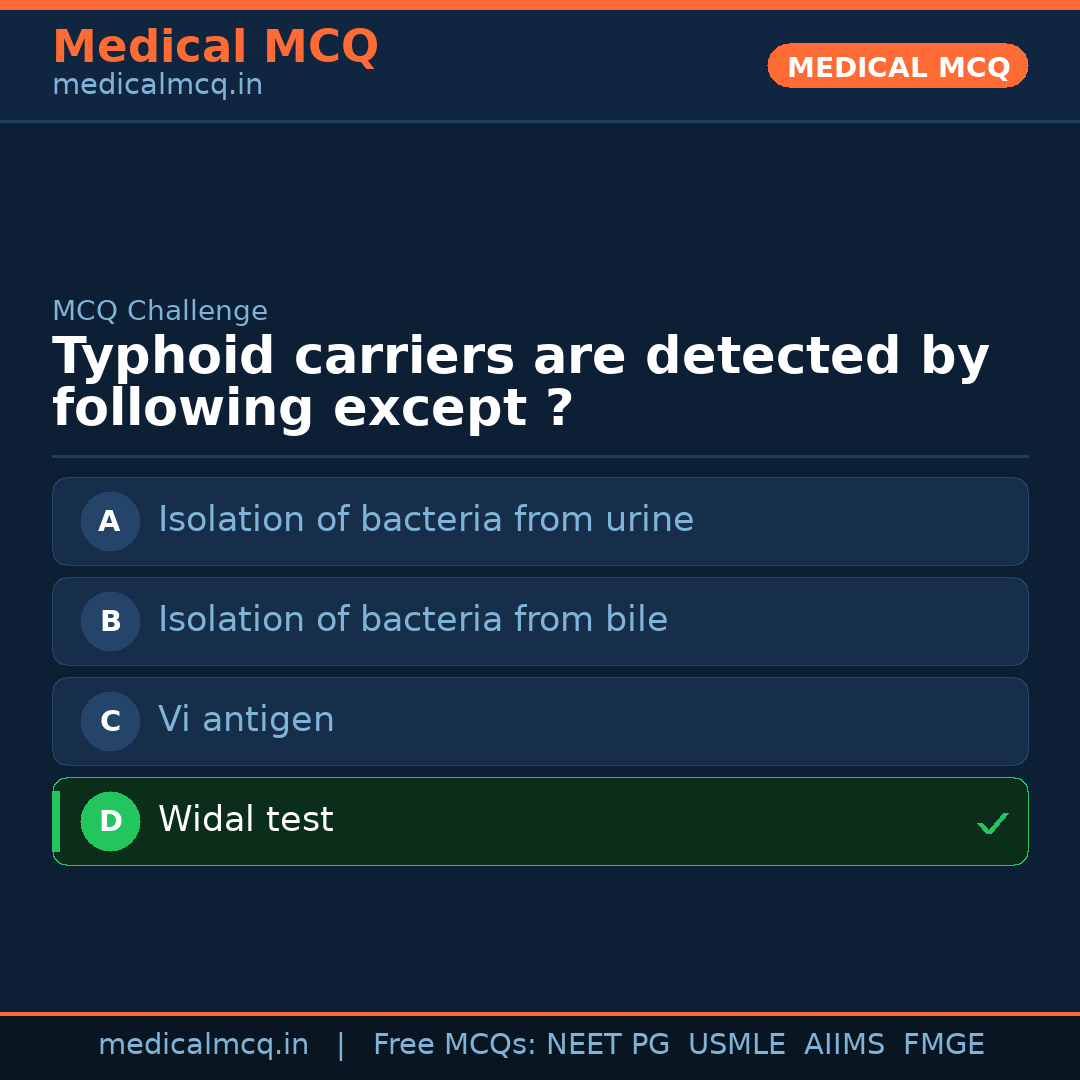 Medical MCQ
medicalmcq.in

MEDICAL MCQ

MCQ Challenge

Typhoid carriers are detected by following except ?

A Isolation of bacteria from urine

B Isolation of bacteria from bile

C Vi antigen

D Widal test ✓

medicalmcq.in | Free MCQs: NEET PG USMLE AIIMS FMGE