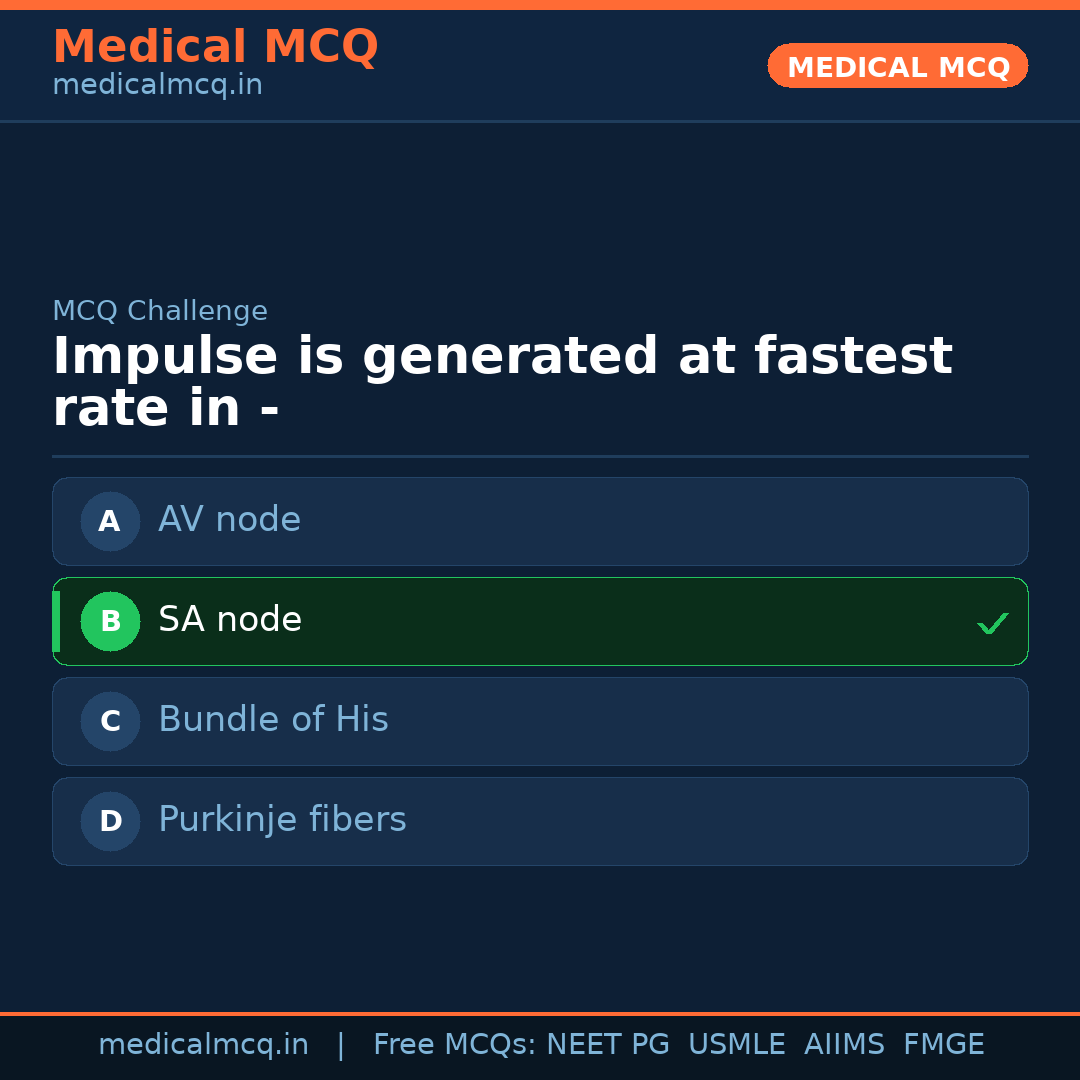 Medical MCQ
medicalmcq.in

MEDICAL MCQ

MCQ Challenge
Impulse is generated at fastest rate in -

A AV node
B SA node ✓
C Bundle of His
D Purkinje fibers

medicalmcq.in | Free MCQs: NEET PG USMLE AIIMS FMGE