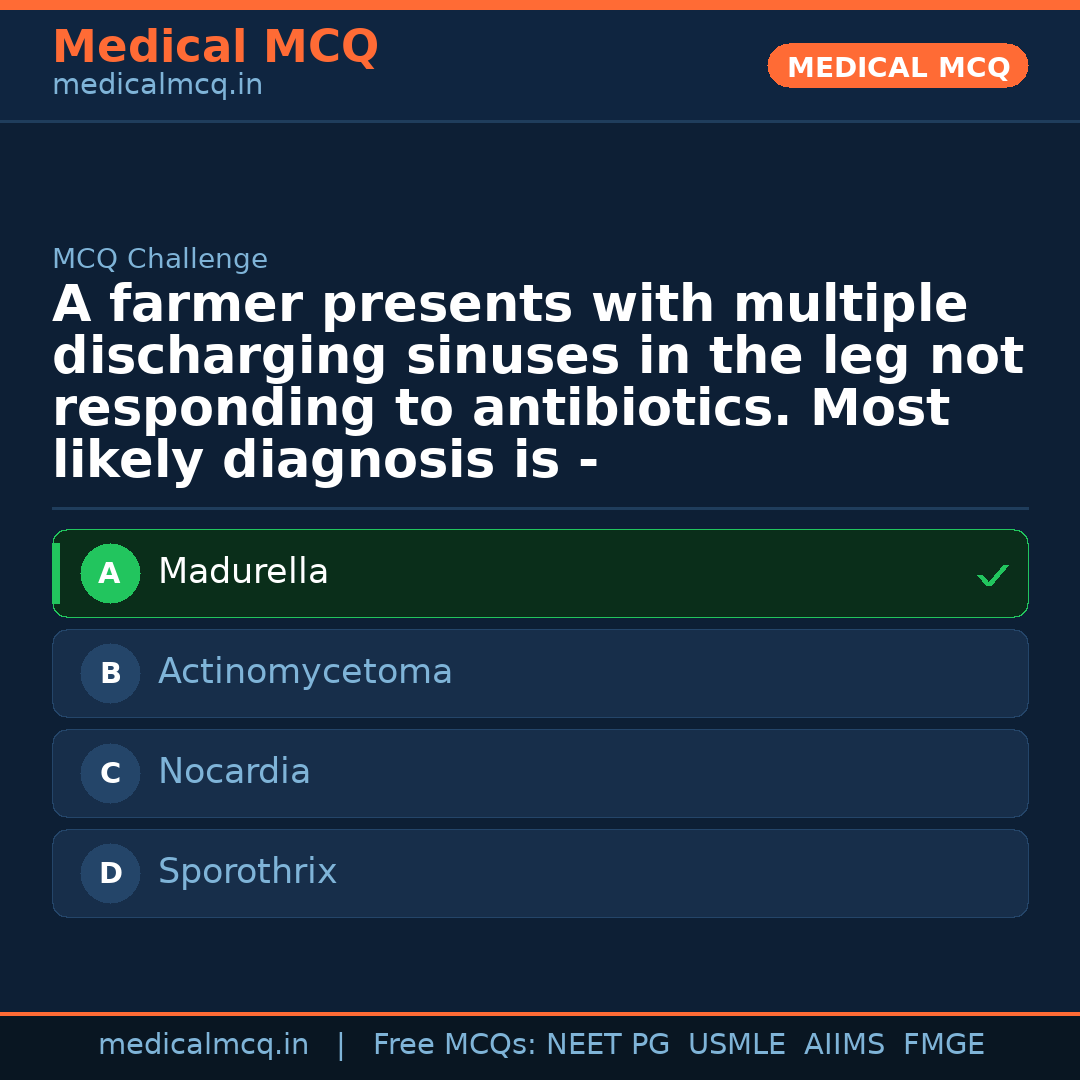 Medical MCQ
medicalmcq.in

MEDICAL MCQ

MCQ Challenge

A farmer presents with multiple discharging sinuses in the leg not responding to antibiotics. Most likely diagnosis is -

A Madurella ✓

B Actinomycetoma

C Nocardia

D Sporothrix

medicalmcq.in | Free MCQs: NEET PG USMLE AIIMS FMGE