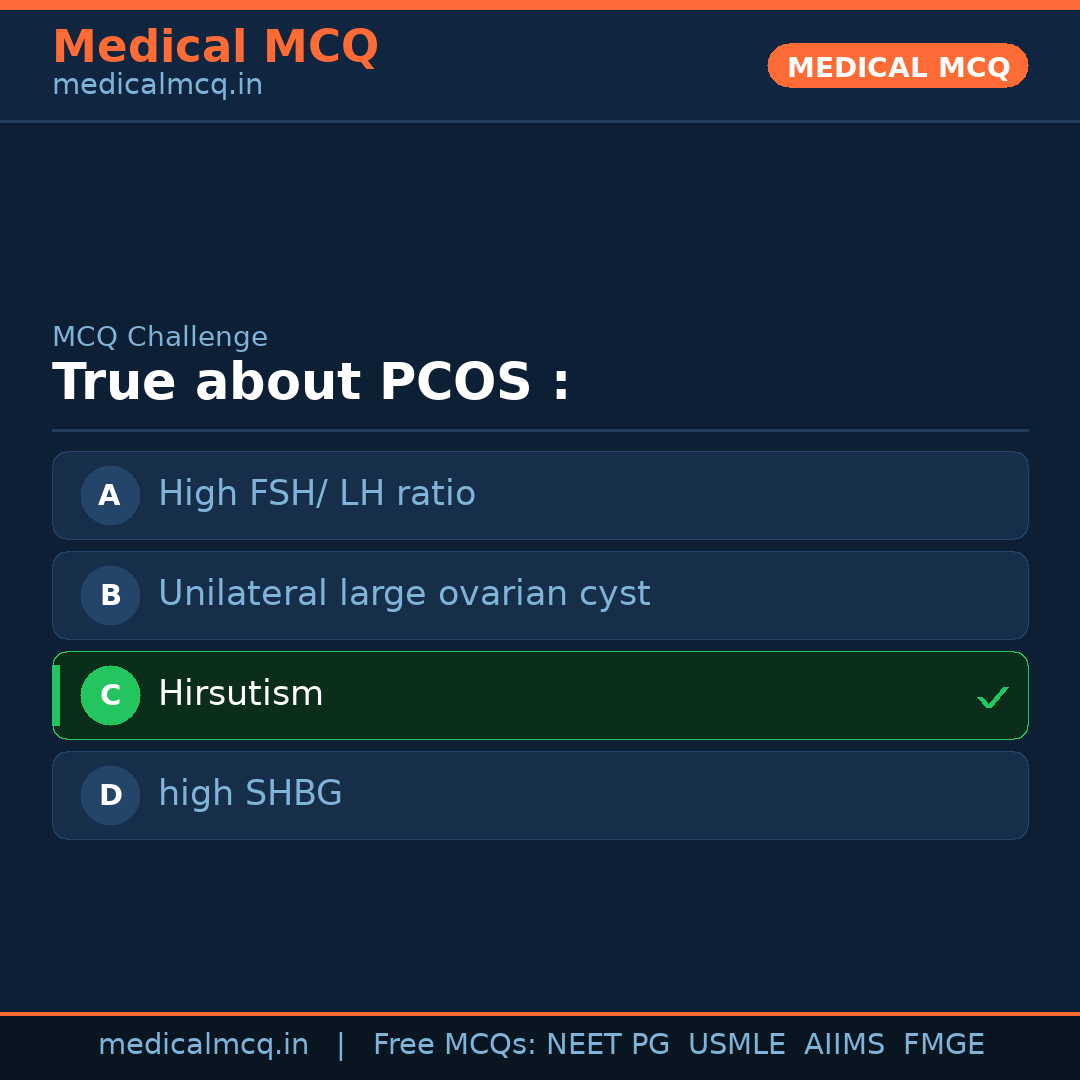 Medical MCQ
medicalmcq.in

MEDICAL MCQ

MCQ Challenge
True about PCOS :

A High FSH/ LH ratio

B Unilateral large ovarian cyst

C Hirsutism ✓

D high SHBG

medicalmcq.in | Free MCQs: NEET PG USMLE AIIMS FMGE