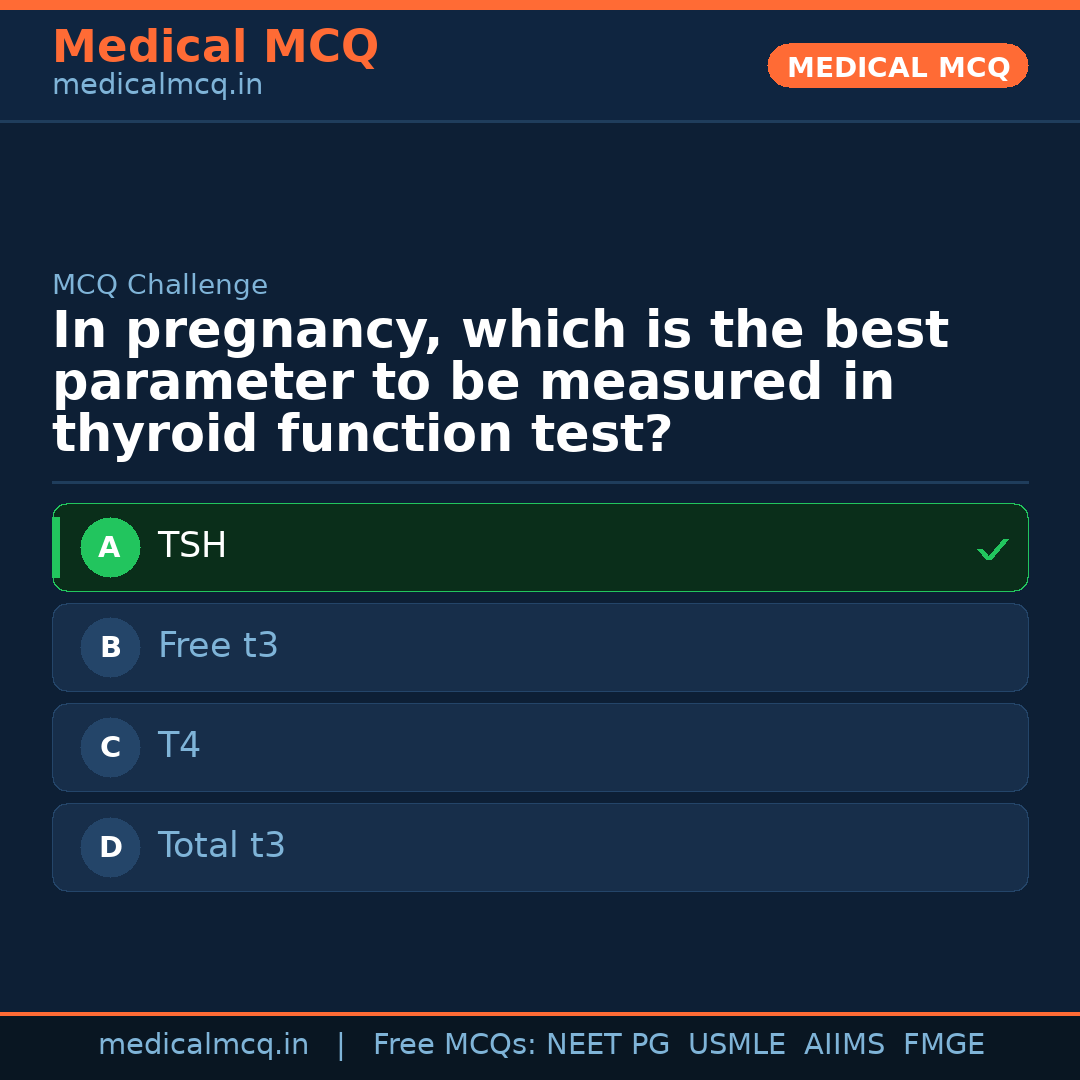 Medical MCQ
medicalmcq.in

MEDICAL MCQ

MCQ Challenge

In pregnancy, which is the best parameter to be measured in thyroid function test?

A TSH ✓

B Free t3

C T4

D Total t3

medicalmcq.in | Free MCQs: NEET PG USMLE AIIMS FMGE