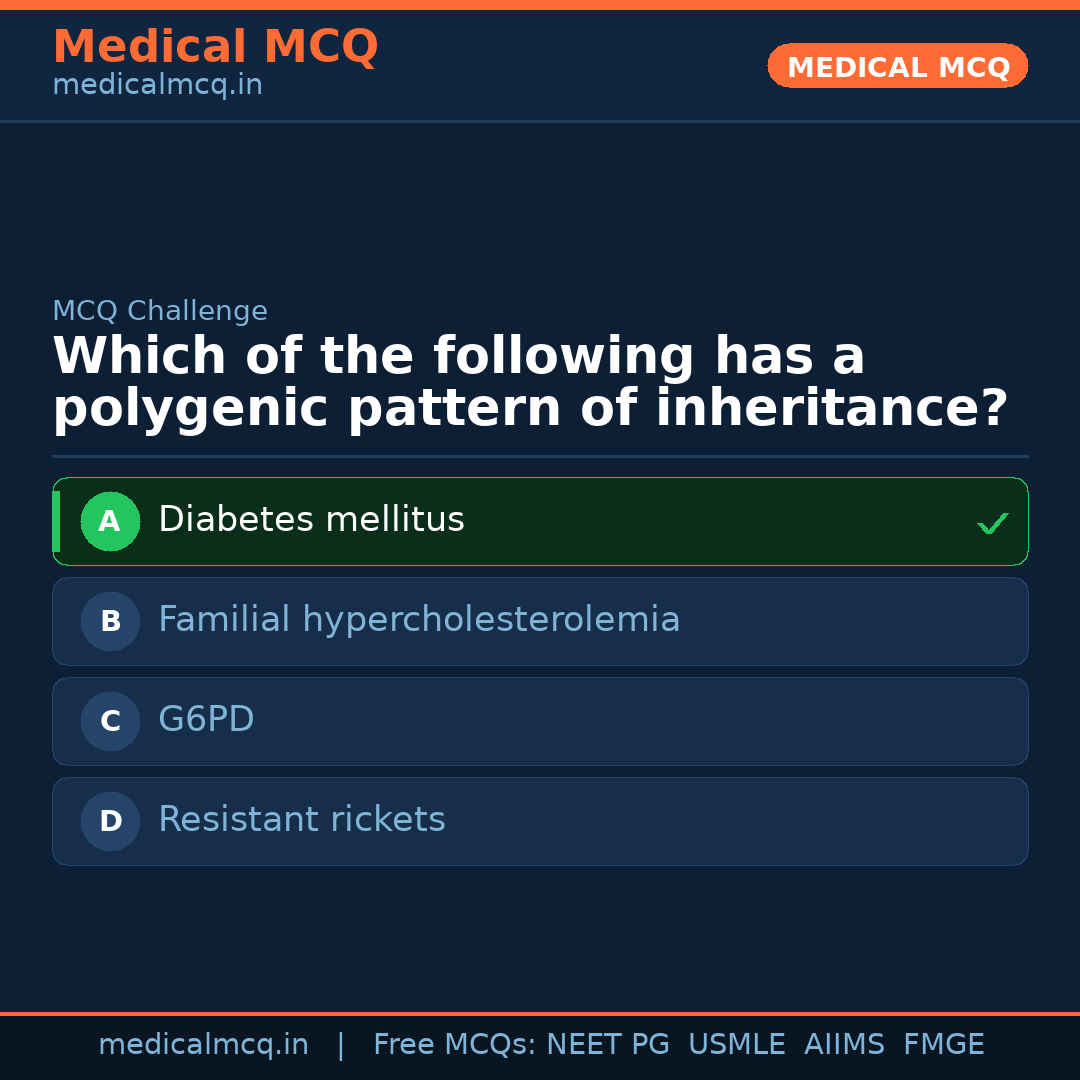 Medical MCQ
medicalmcq.in

MEDICAL MCQ

MCQ Challenge
Which of the following has a polygenic pattern of inheritance?

A Diabetes mellitus ✓

B Familial hypercholesterolemia

C G6PD

D Resistant rickets

medicalmcq.in | Free MCQs: NEET PG USMLE AIIMS FMGE