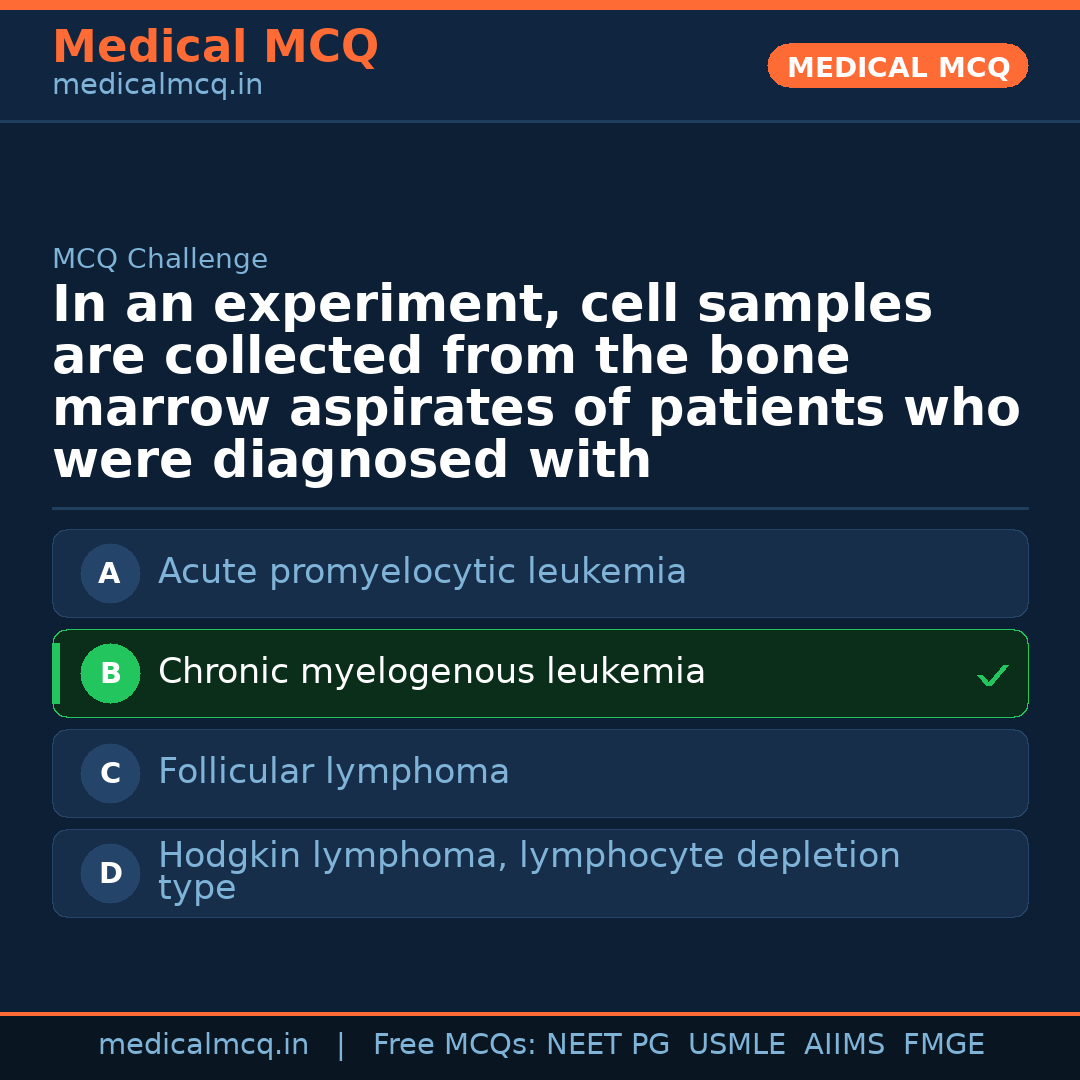 Medical MCQ
medicalmcq.in

MEDICAL MCQ

MCQ Challenge

In an experiment, cell samples are collected from the bone marrow aspirates of patients who were diagnosed with

A Acute promyelocytic leukemia

B Chronic myelogenous leukemia ✓

C Follicular lymphoma

D Hodgkin lymphoma, lymphocyte depletion type

medicalmcq.in | Free MCQs: NEET PG USMLE AIIMS FMGE