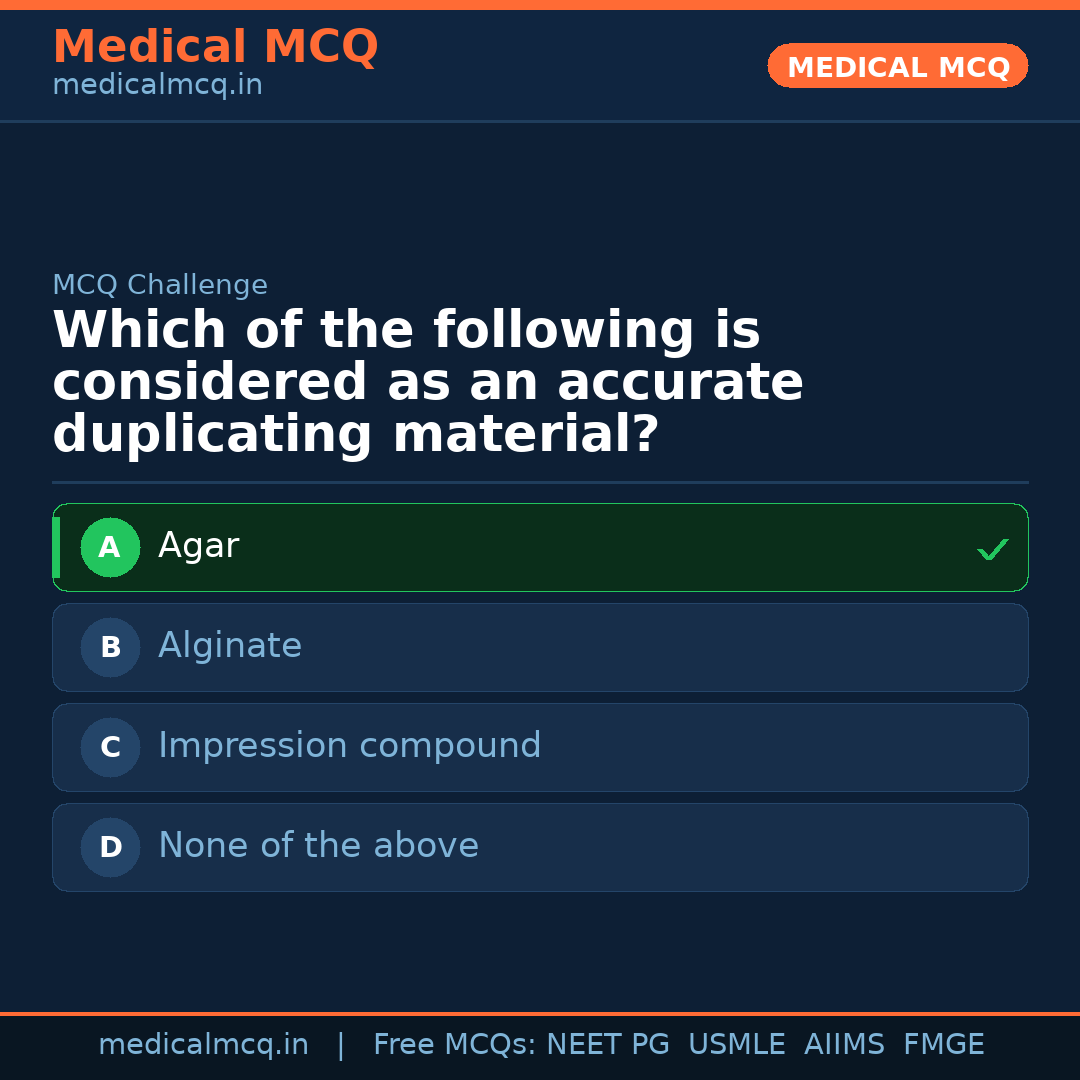 Medical MCQ
medicalmcq.in

MEDICAL MCQ

MCQ Challenge

Which of the following is considered as an accurate duplicating material?

A Agar ✓

B Alginate

C Impression compound

D None of the above

medicalmcq.in | Free MCQs: NEET PG USMLE AIIMS FMGE