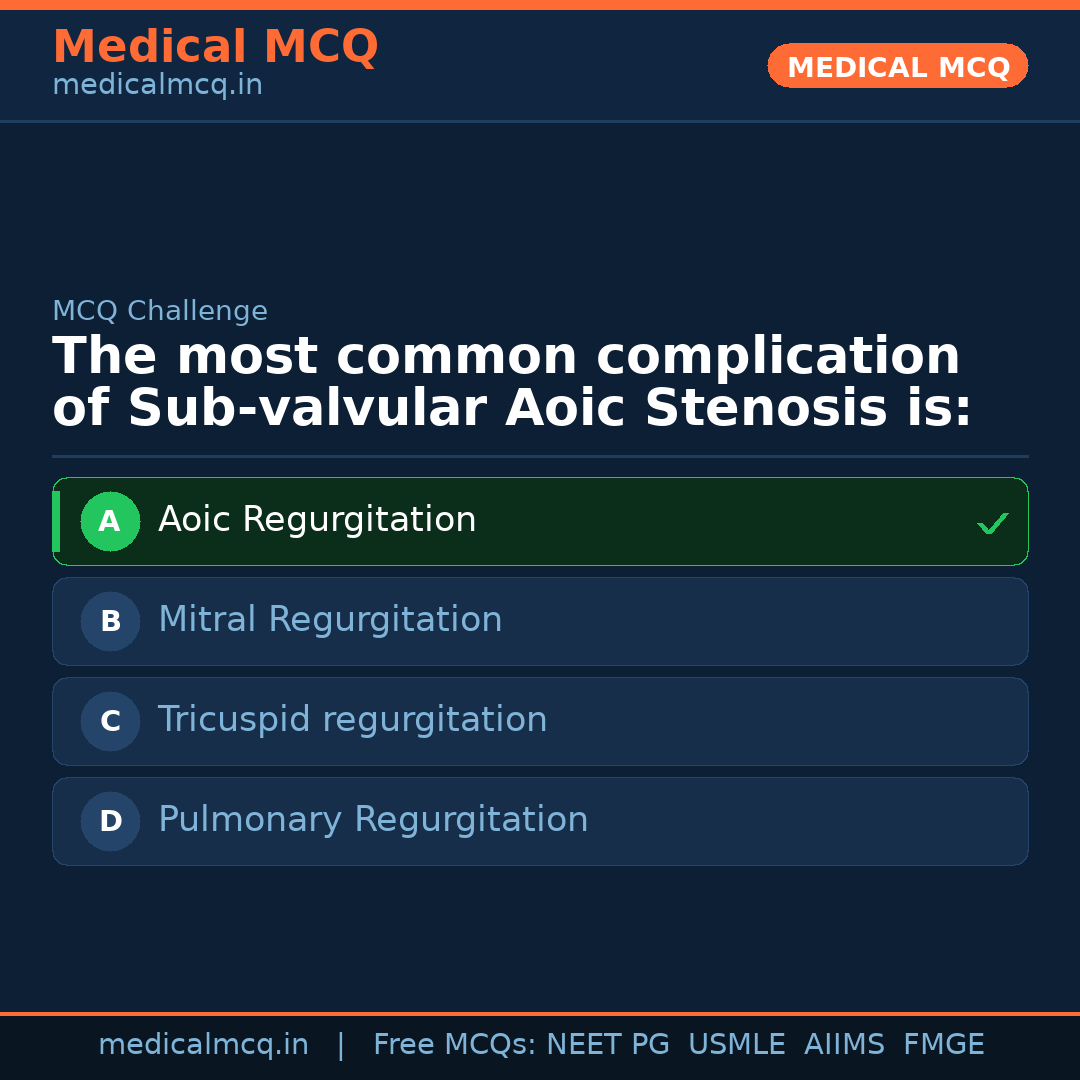 Medical MCQ
medicalmcq.in

MEDICAL MCQ

MCQ Challenge

The most common complication of Sub-valvular Aoic Stenosis is:

A Aoic Regurgitation ✓

B Mitral Regurgitation

C Tricuspid regurgitation

D Pulmonary Regurgitation

medicalmcq.in | Free MCQs: NEET PG USMLE AIIMS FMGE