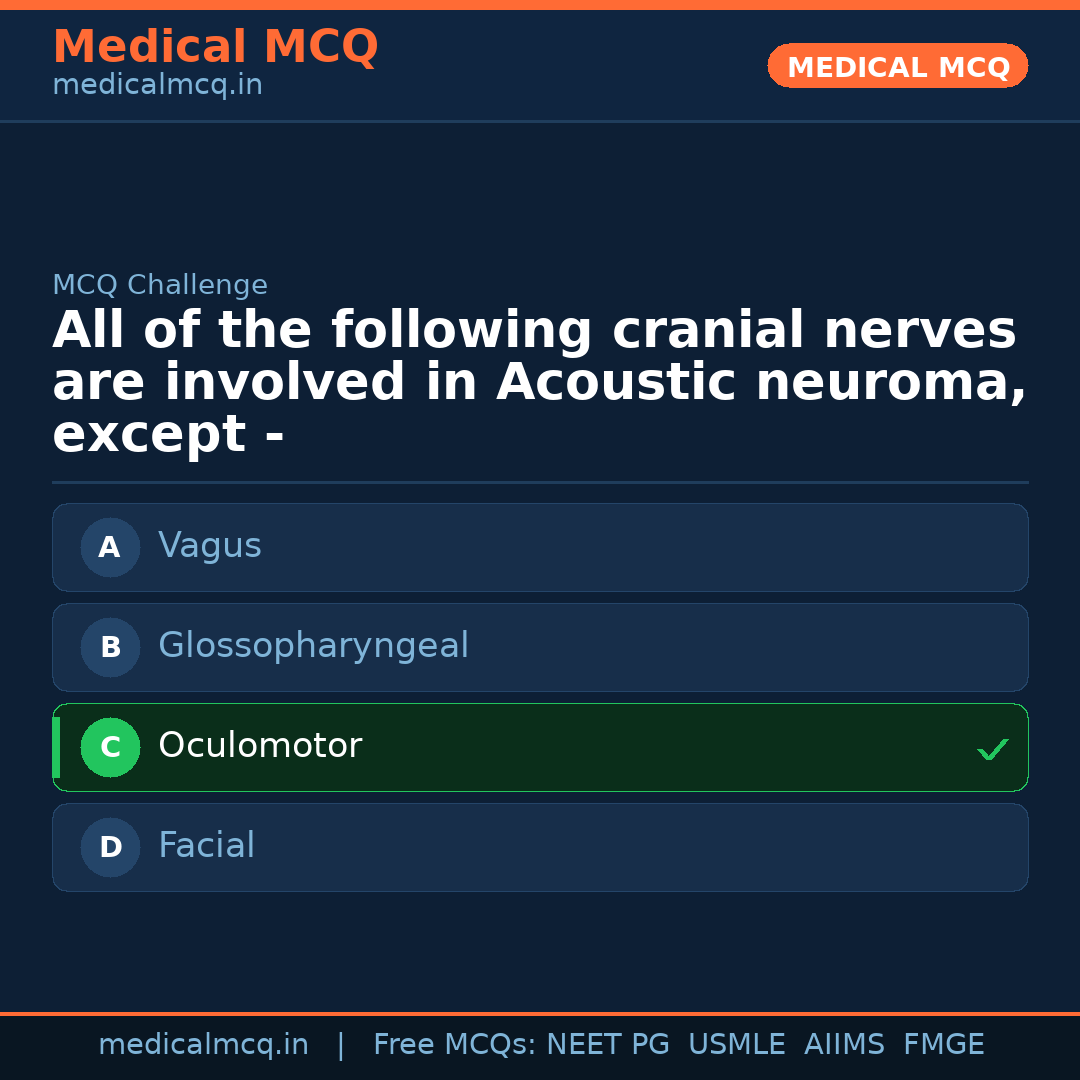 Medical MCQ
medicalmcq.in

MEDICAL MCQ

MCQ Challenge

All of the following cranial nerves are involved in Acoustic neuroma, except -

A Vagus

B Glossopharyngeal

C Oculomotor ✓

D Facial

medicalmcq.in | Free MCQs: NEET PG USMLE AIIMS FMGE