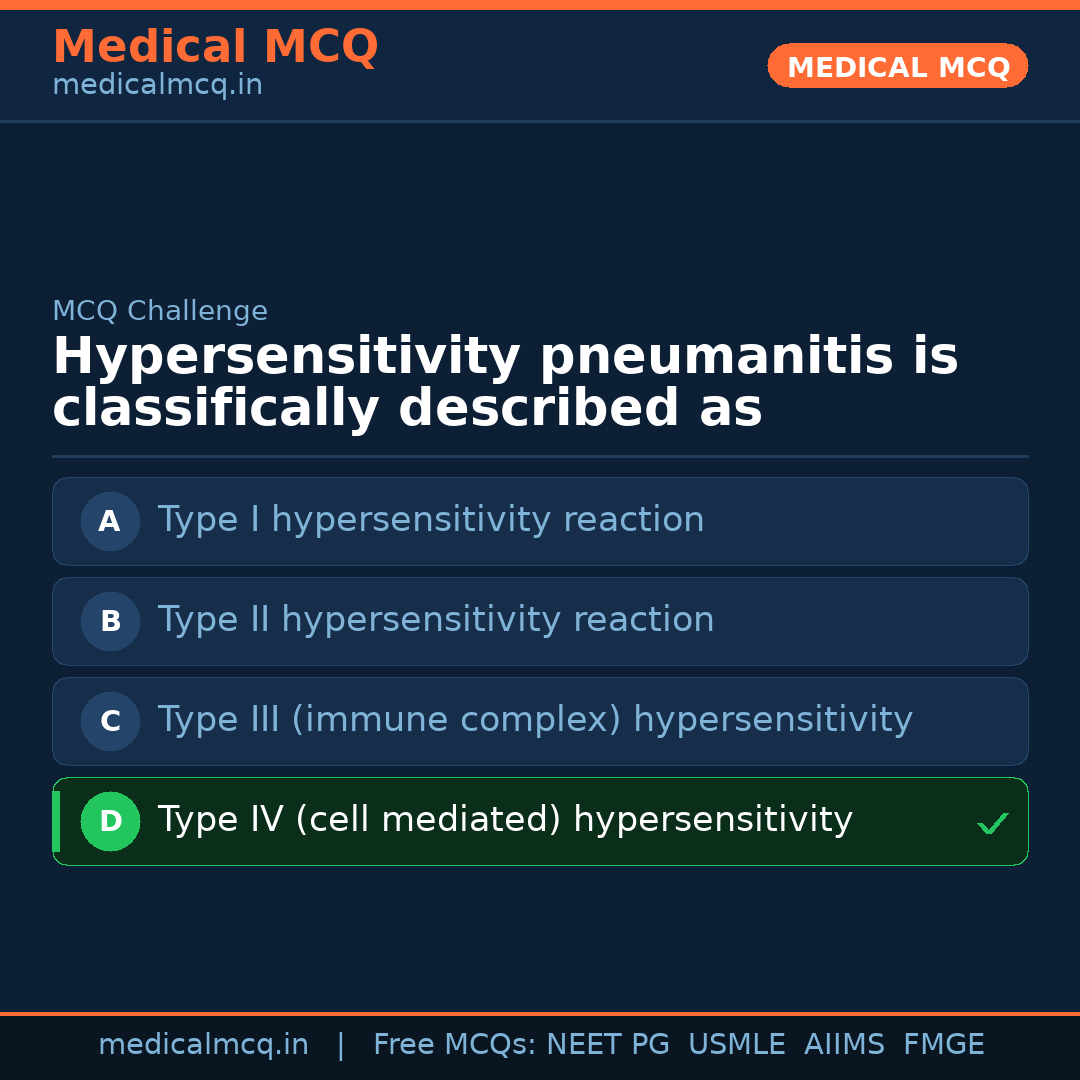 Medical MCQ
medicalmcq.in

MEDICAL MCQ

MCQ Challenge

Hypersensitivity pneumanitis is classifically described as

A Type I hypersensitivity reaction

B Type II hypersensitivity reaction

C Type III (immune complex) hypersensitivity

D Type IV (cell mediated) hypersensitivity ✓

medicalmcq.in | Free MCQs: NEET PG USMLE AIIMS FMGE