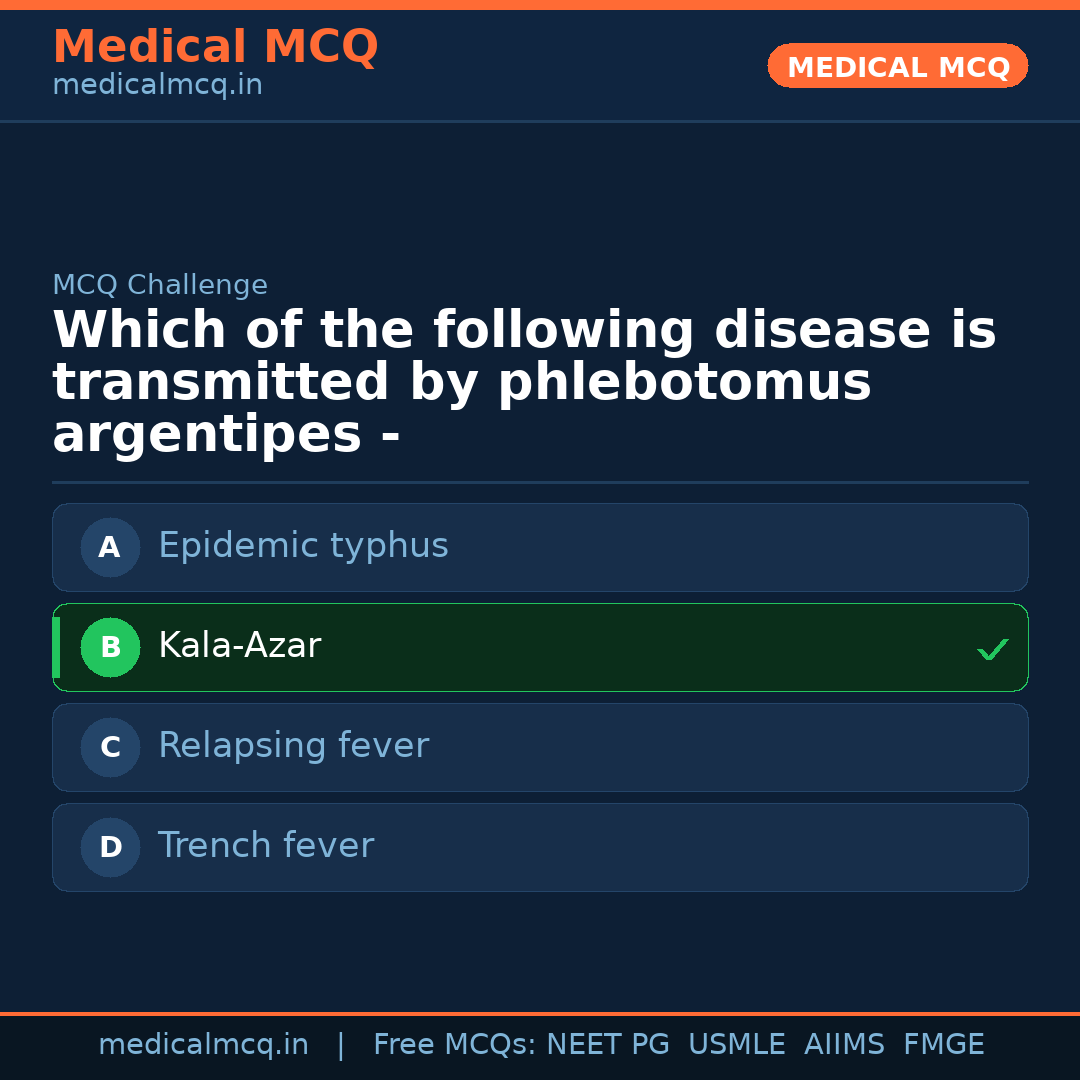 Medical MCQ
medicalmcq.in

MEDICAL MCQ

MCQ Challenge

Which of the following disease is transmitted by phlebotomus argentipes -

A Epidemic typhus

B Kala-Azar ✓

C Relapsing fever

D Trench fever

medicalmcq.in | Free MCQs: NEET PG USMLE AIIMS FMGE