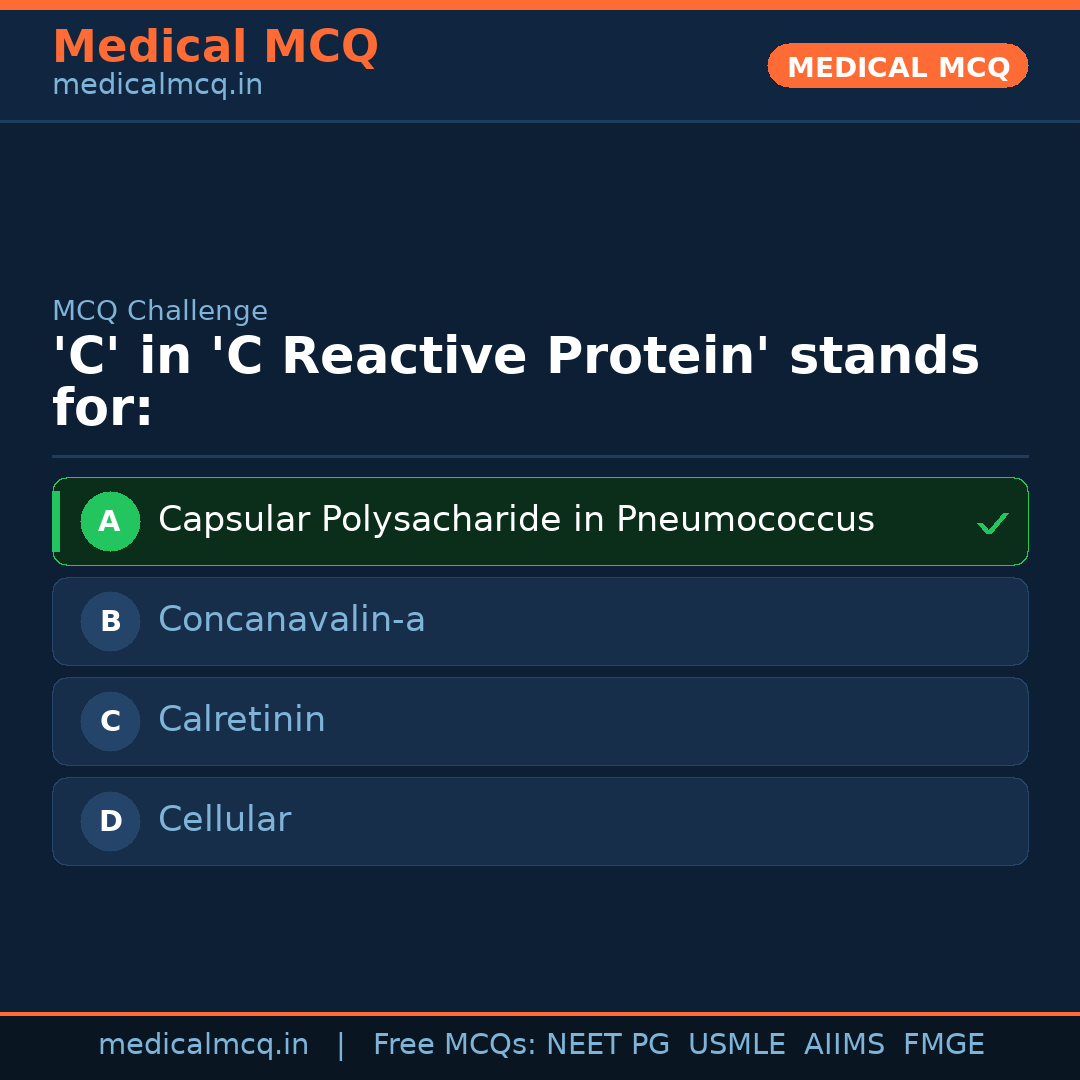 Medical MCQ
medicalmcq.in

MEDICAL MCQ

MCQ Challenge
'C' in 'C Reactive Protein' stands for:

A Capsular Polysacharide in Pneumococcus ✓

B Concanavalin-a

C Calretinin

D Cellular

medicalmcq.in | Free MCQs: NEET PG USMLE AIIMS FMGE