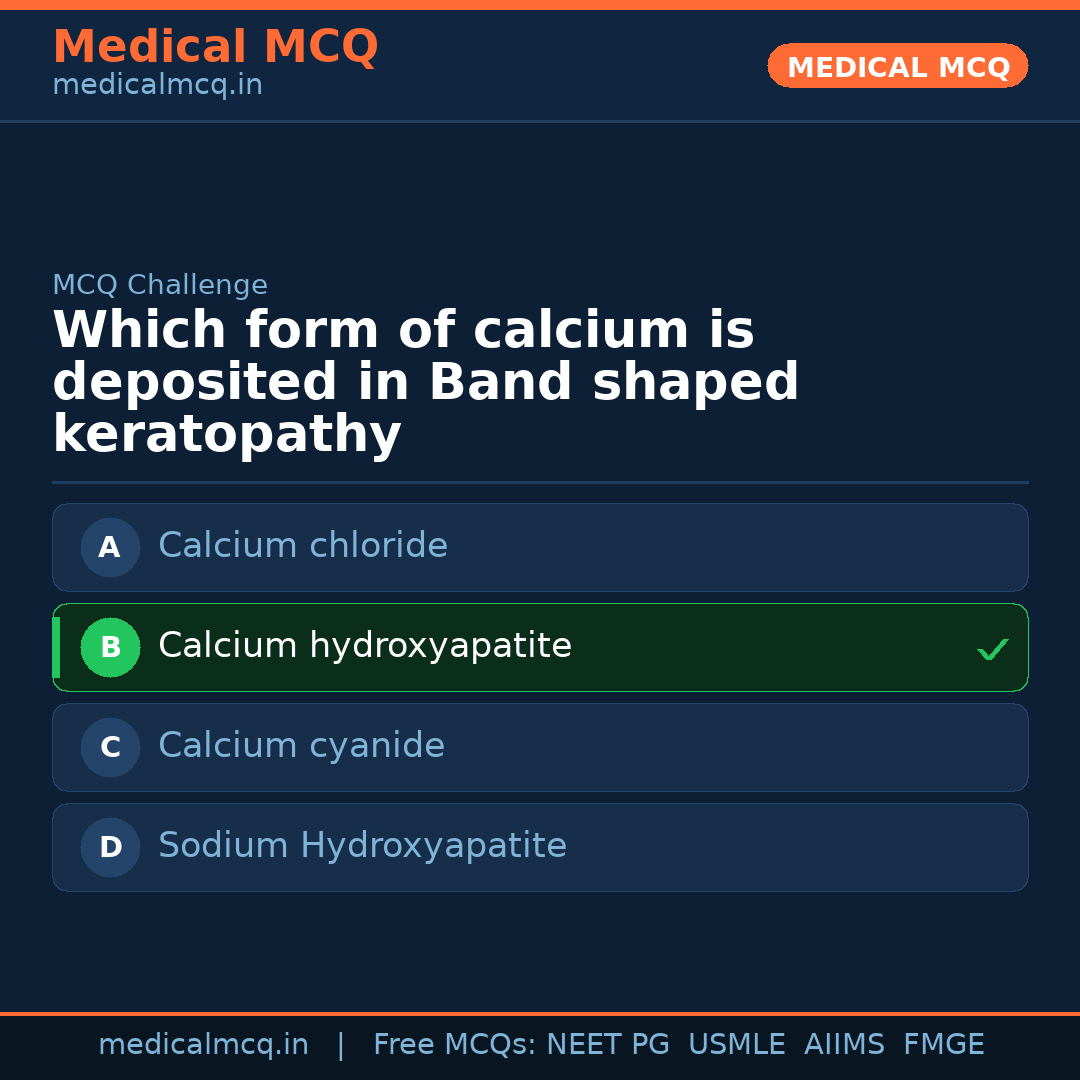 Medical MCQ
medicalmcq.in

MEDICAL MCQ

MCQ Challenge

Which form of calcium is deposited in Band shaped keratopathy

A Calcium chloride

B Calcium hydroxyapatite ✓

C Calcium cyanide

D Sodium Hydroxyapatite

medicalmcq.in | Free MCQs: NEET PG USMLE AIIMS FMGE