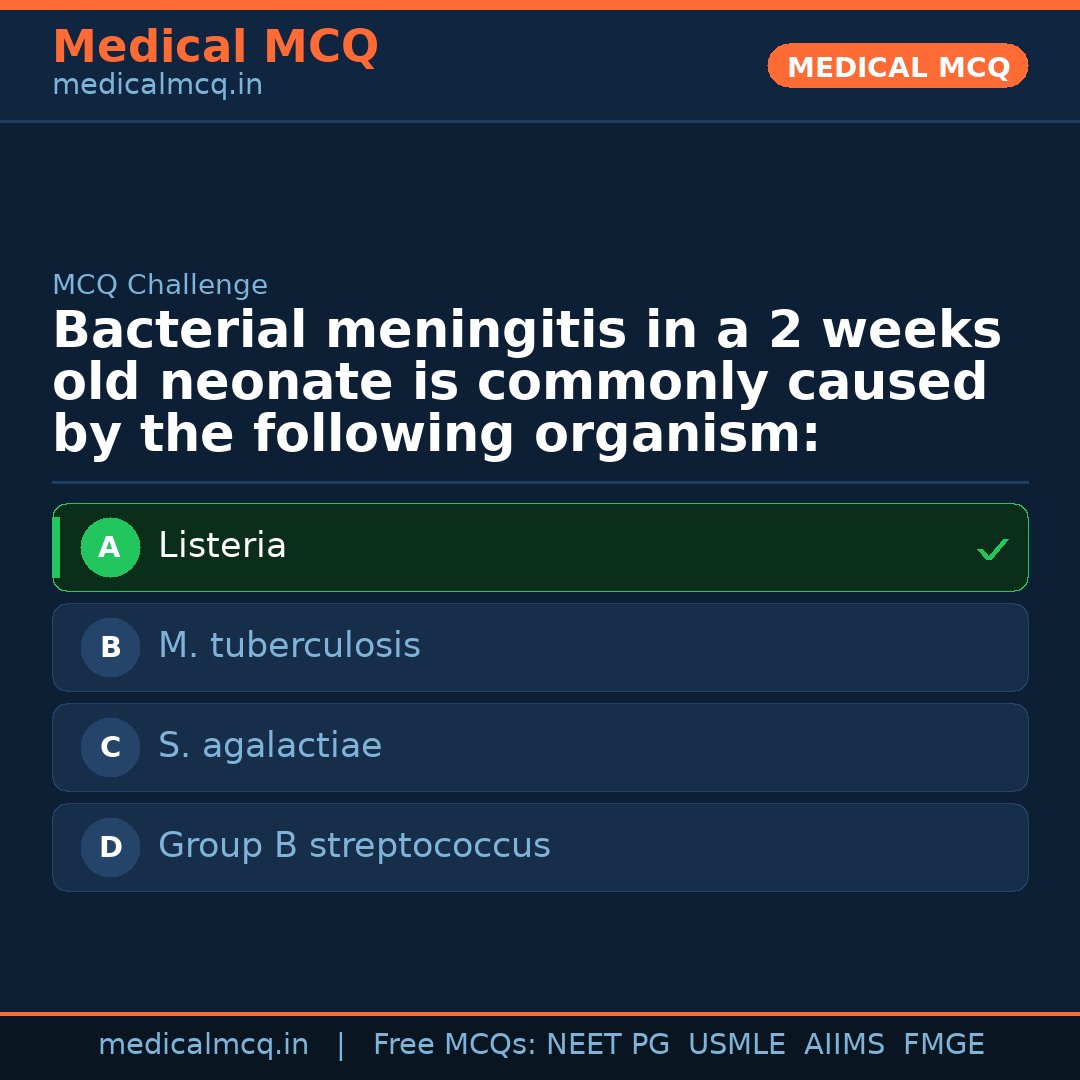 Medical MCQ
medicalmcq.in

MEDICAL MCQ

MCQ Challenge

Bacterial meningitis in a 2 weeks old neonate is commonly caused by the following organism:

A Listeria ✓

B M. tuberculosis

C S. agalactiae

D Group B streptococcus

medicalmcq.in | Free MCQs: NEET PG USMLE AIIMS FMGE