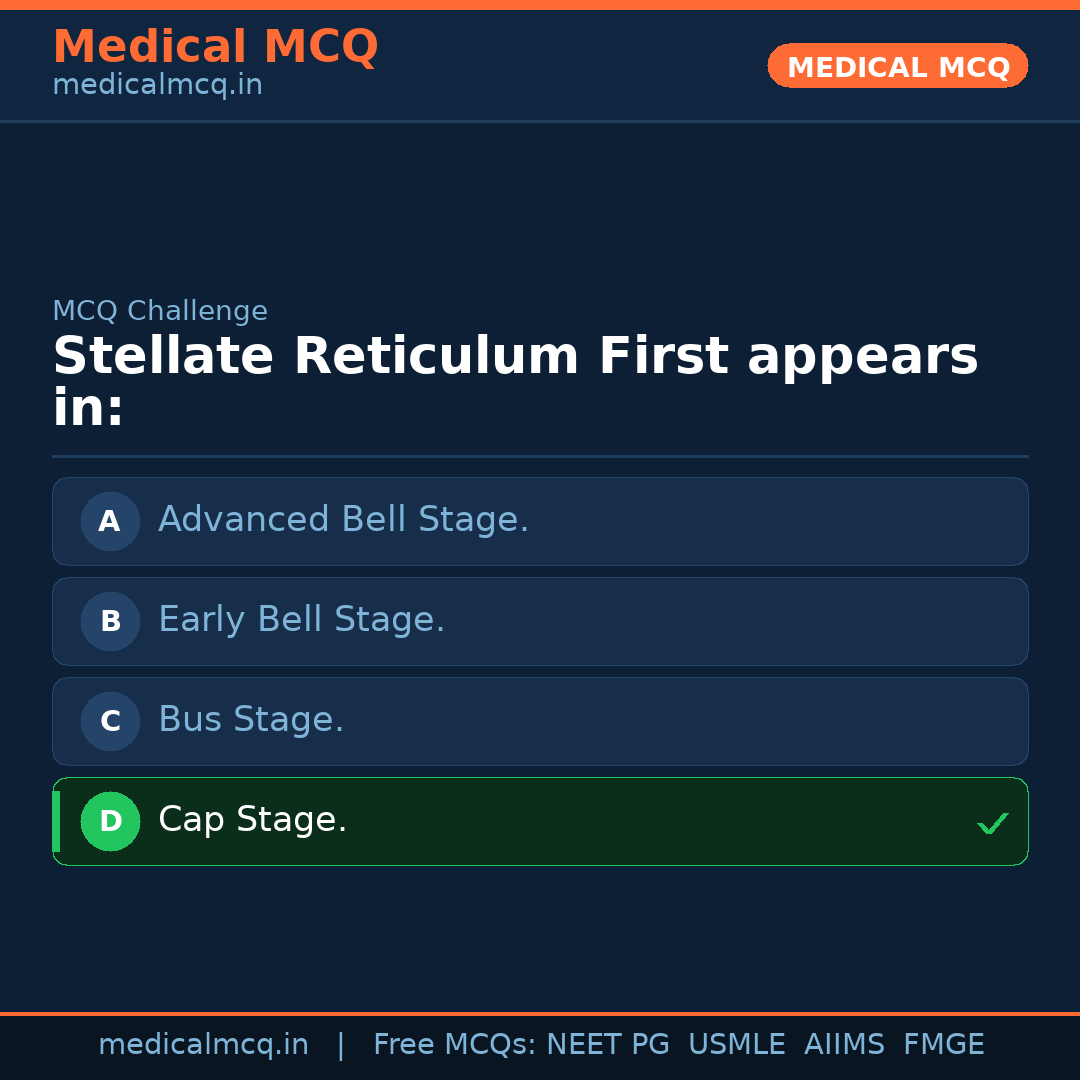 Medical MCQ
medicalmcq.in

MEDICAL MCQ

MCQ Challenge

Stellate Reticulum First appears in:

A Advanced Bell Stage.

B Early Bell Stage.

C Bus Stage.

D Cap Stage. ✓

medicalmcq.in | Free MCQs: NEET PG USMLE AIIMS FMGE