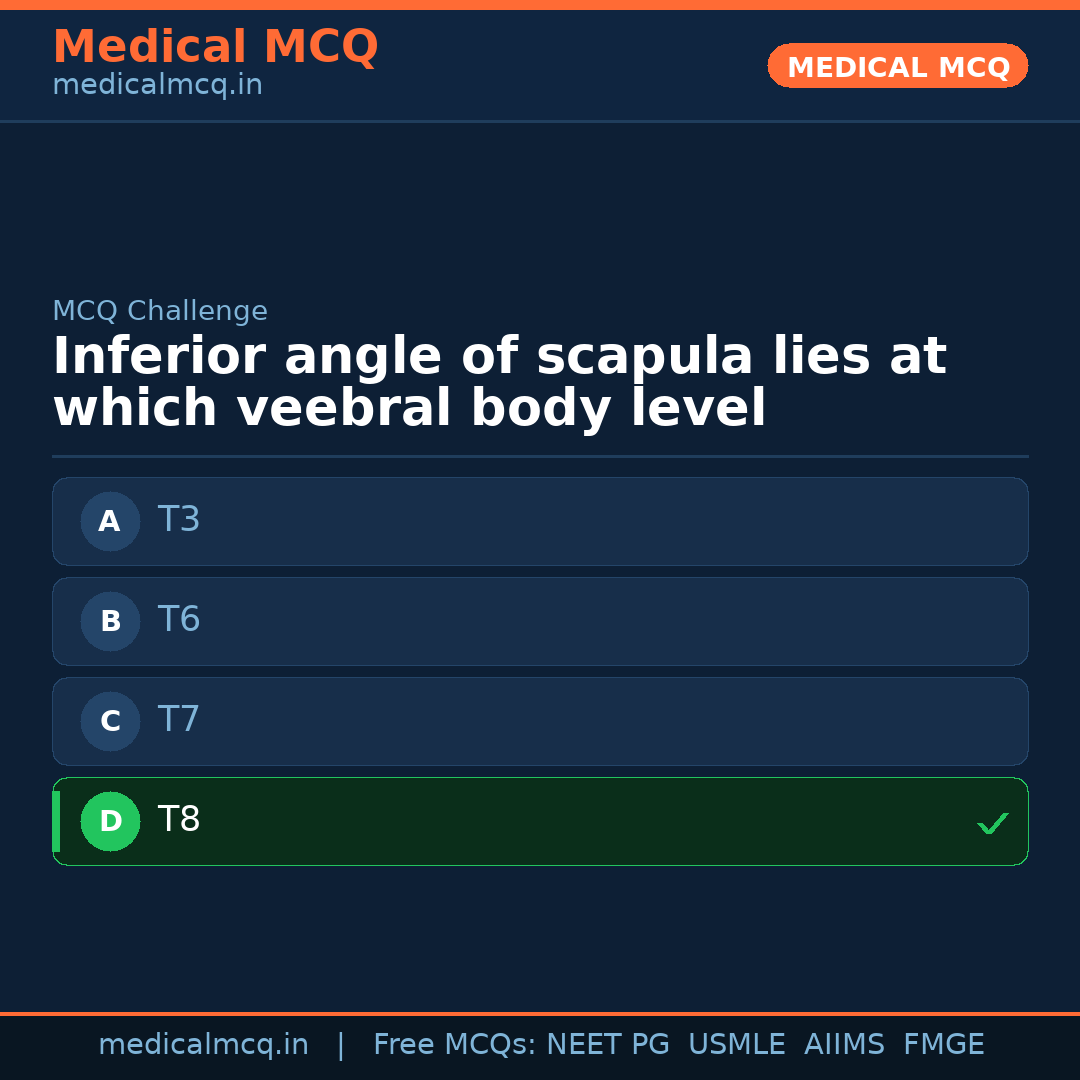 Medical MCQ
medicalmcq.in

MEDICAL MCQ

MCQ Challenge

Inferior angle of scapula lies at which veebral body level

A T3

B T6

C T7

D T8 ✓

medicalmcq.in | Free MCQs: NEET PG USMLE AIIMS FMGE