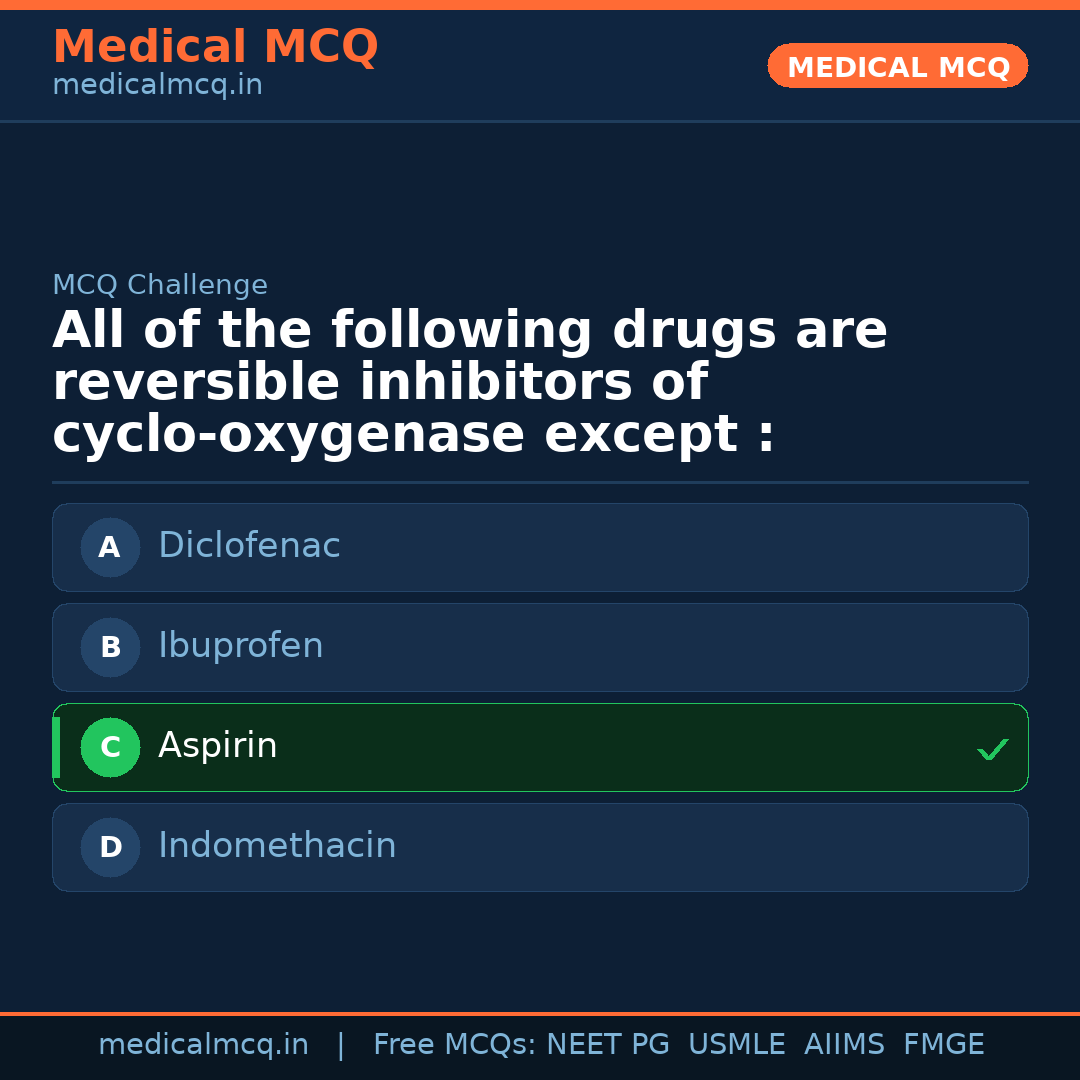 Medical MCQ
medicalmcq.in

MEDICAL MCQ

MCQ Challenge

All of the following drugs are reversible inhibitors of cyclo-oxygenase except :

A Diclofenac

B Ibuprofen

C Aspirin ✓

D Indomethacin

medicalmcq.in | Free MCQs: NEET PG USMLE AIIMS FMGE