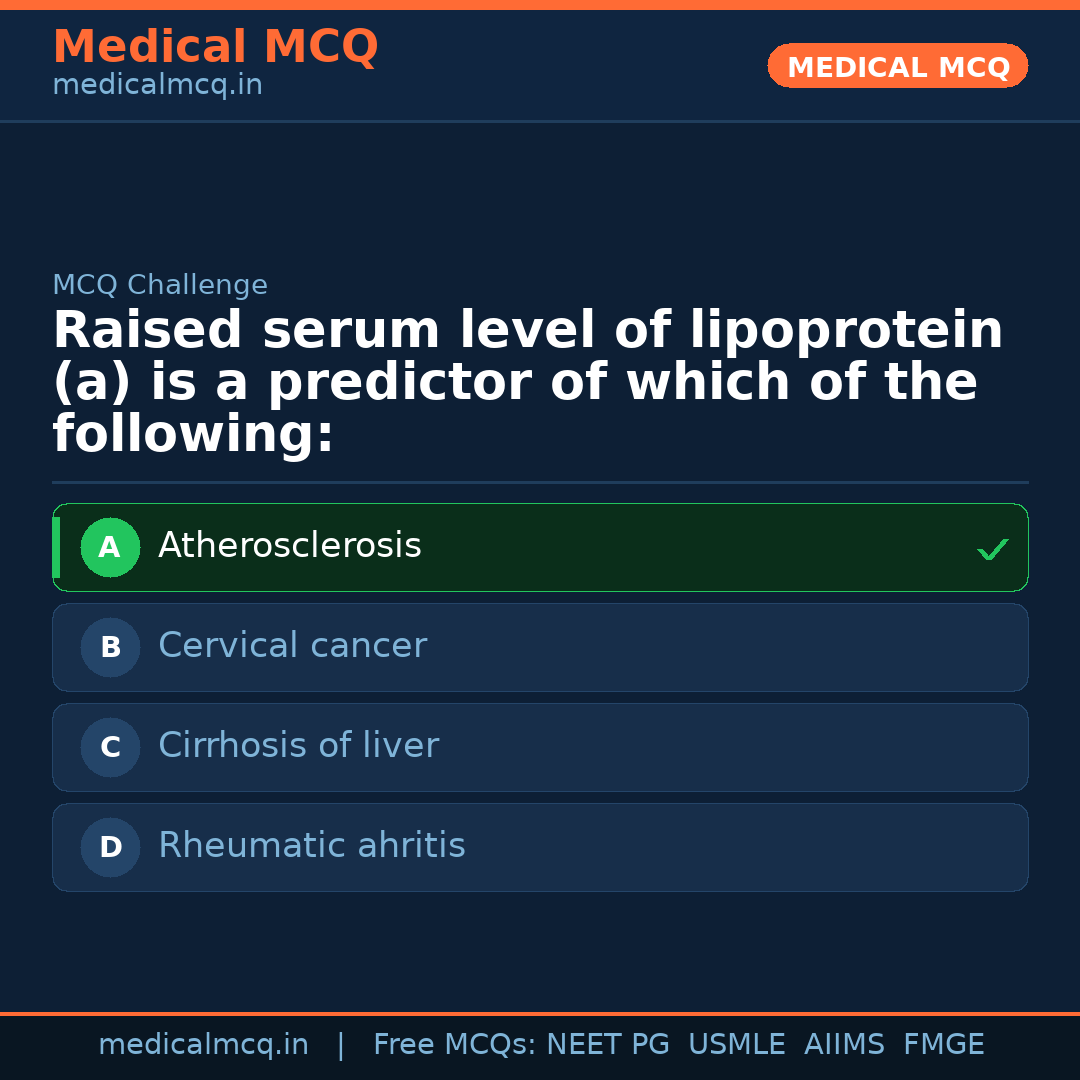 Medical MCQ
medicalmcq.in

MEDICAL MCQ

MCQ Challenge

Raised serum level of lipoprotein (a) is a predictor of which of the following:

A Atherosclerosis ✓

B Cervical cancer

C Cirrhosis of liver

D Rheumatic ahritis

medicalmcq.in | Free MCQs: NEET PG USMLE AIIMS FMGE