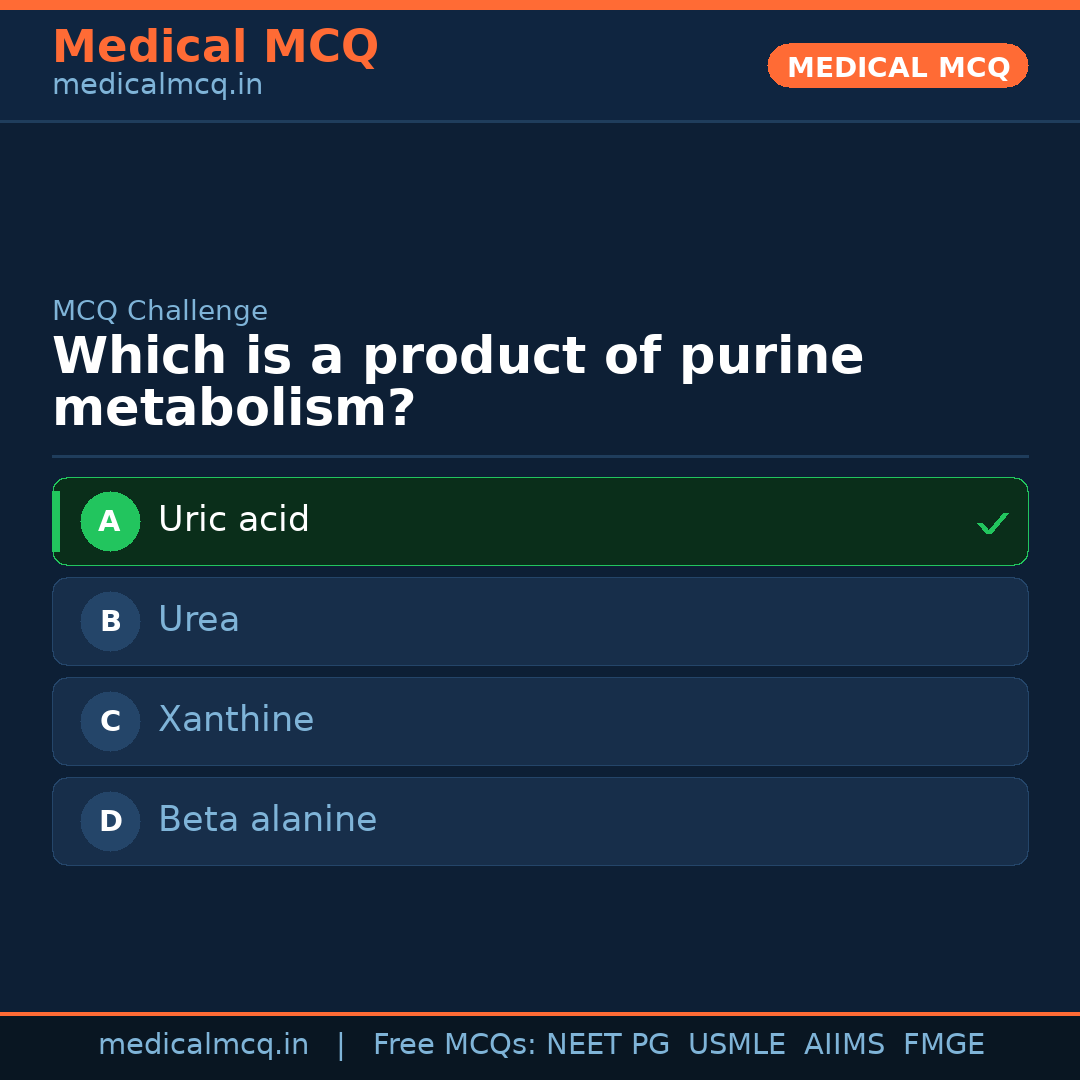 Medical MCQ
medicalmcq.in

MEDICAL MCQ

MCQ Challenge

Which is a product of purine metabolism?

A Uric acid ✓

B Urea

C Xanthine

D Beta alanine

medicalmcq.in | Free MCQs: NEET PG USMLE AIIMS FMGE