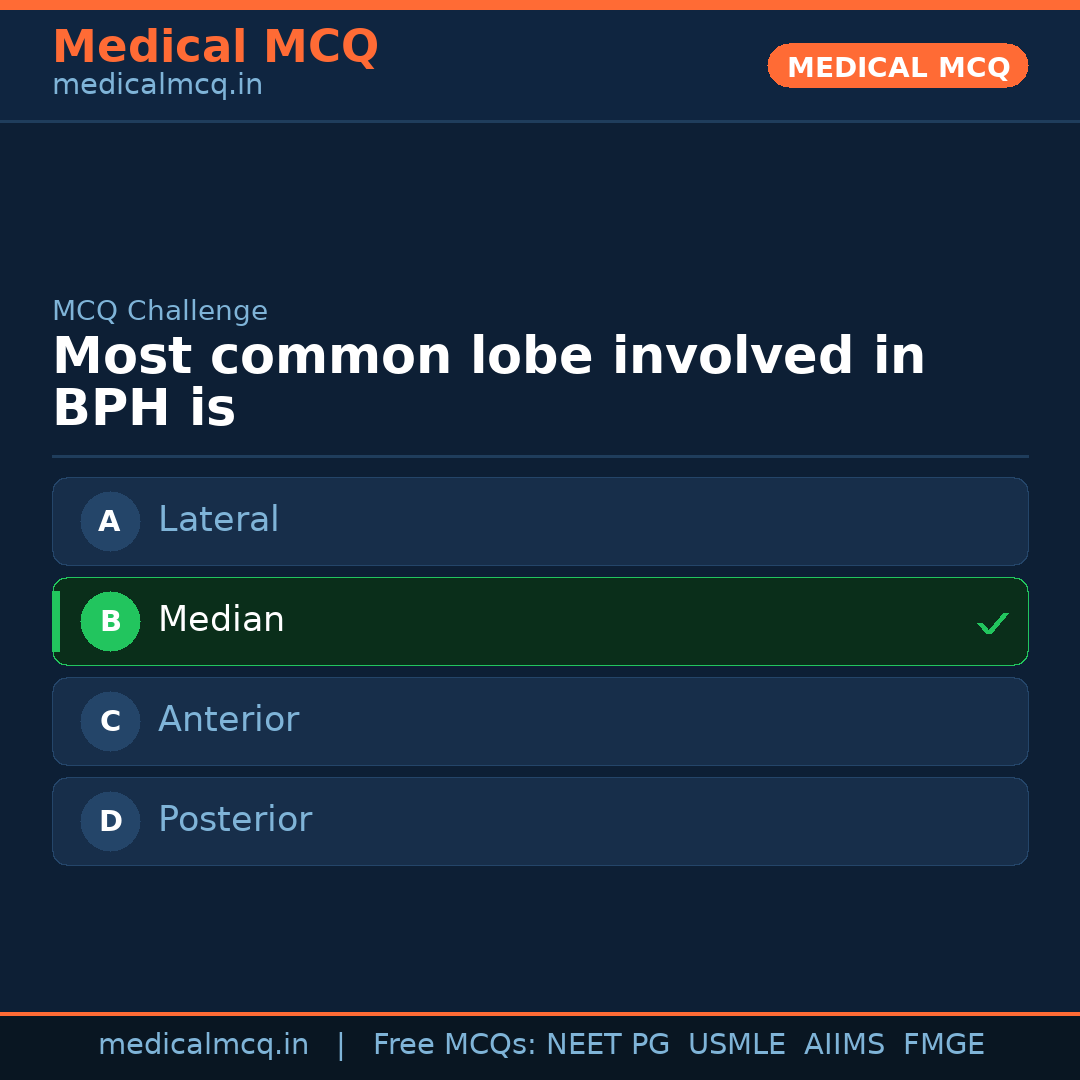 Medical MCQ
medicalmcq.in

MEDICAL MCQ

MCQ Challenge

Most common lobe involved in BPH is

A Lateral

B Median ✓

C Anterior

D Posterior

medicalmcq.in | Free MCQs: NEET PG USMLE AIIMS FMGE