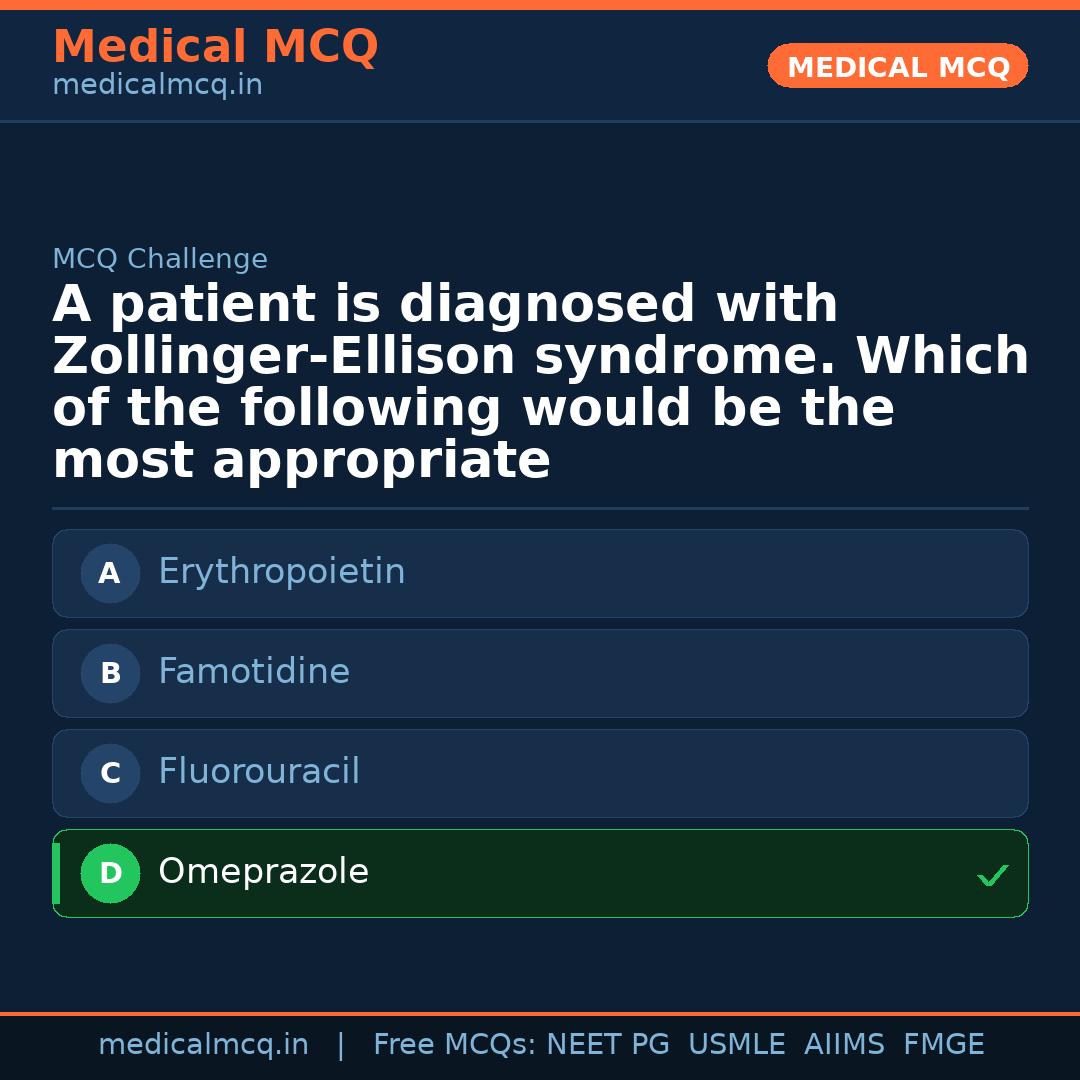 Medical MCQ
medicalmcq.in

MEDICAL MCQ

MCQ Challenge

A patient is diagnosed with Zollinger-Ellison syndrome. Which of the following would be the most appropriate

A Erythropoietin

B Famotidine

C Fluorouracil

D Omeprazole ✓

medicalmcq.in | Free MCQs: NEET PG USMLE AIIMS FMGE