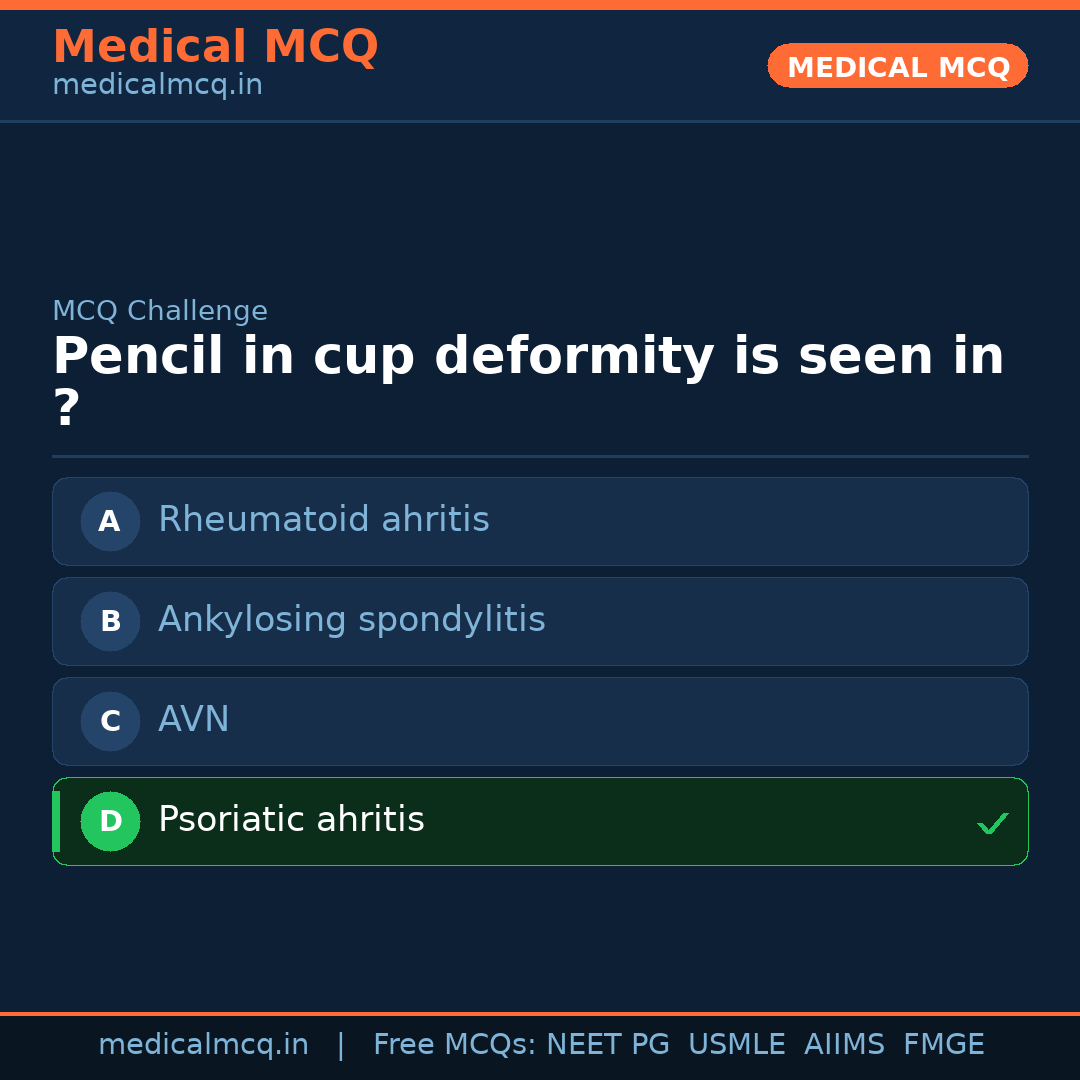 Medical MCQ
medicalmcq.in

MEDICAL MCQ

MCQ Challenge

Pencil in cup deformity is seen in ?

A Rheumatoid ahritis

B Ankylosing spondylitis

C AVN

D Psoriatic ahritis ✓

medicalmcq.in | Free MCQs: NEET PG USMLE AIIMS FMGE