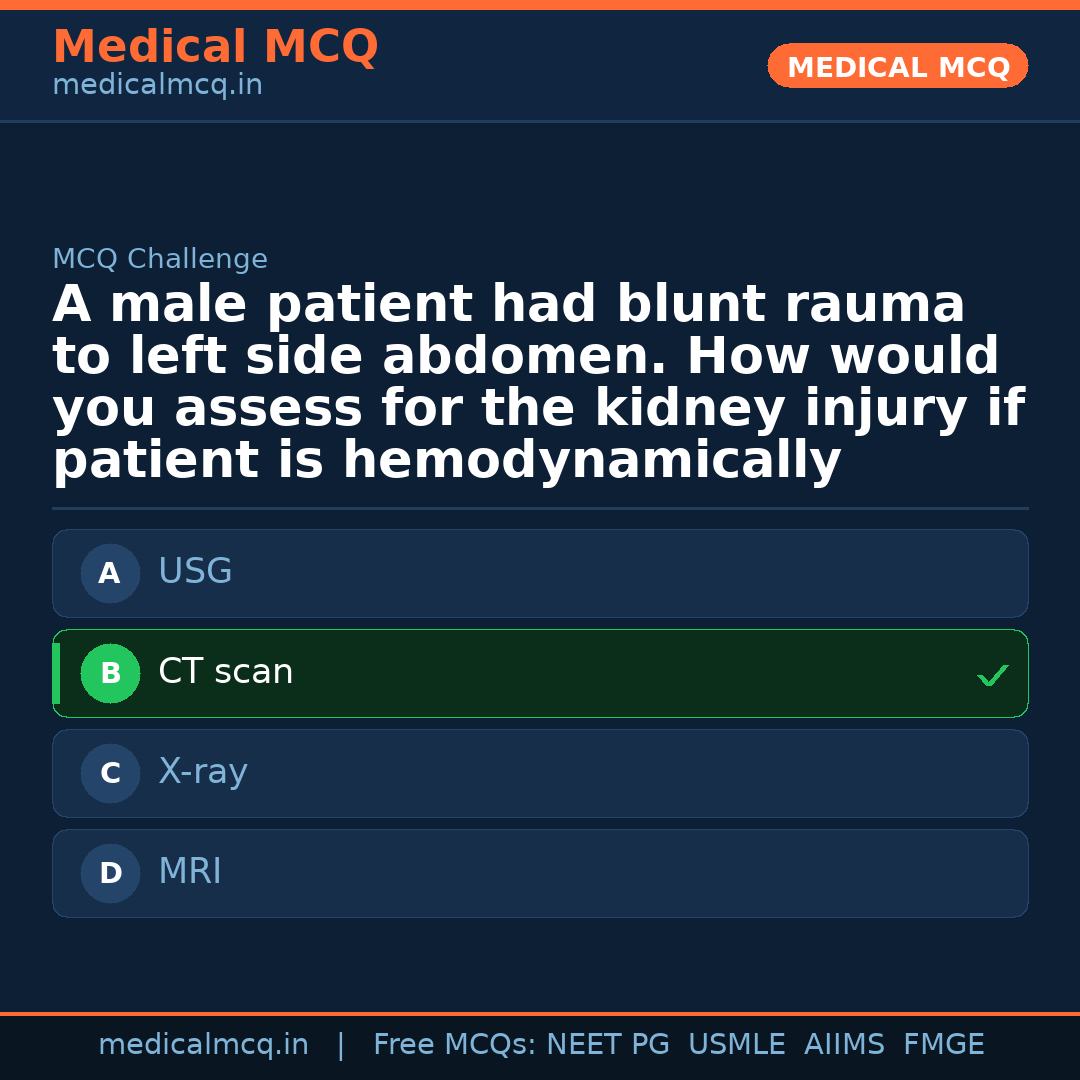 Medical MCQ
medicalmcq.in

MEDICAL MCQ

MCQ Challenge

A male patient had blunt rauma to left side abdomen. How would you assess for the kidney injury if patient is hemodynamically

A USG

B CT scan ✓

C X-ray

D MRI

medicalmcq.in | Free MCQs: NEET PG USMLE AIIMS FMGE