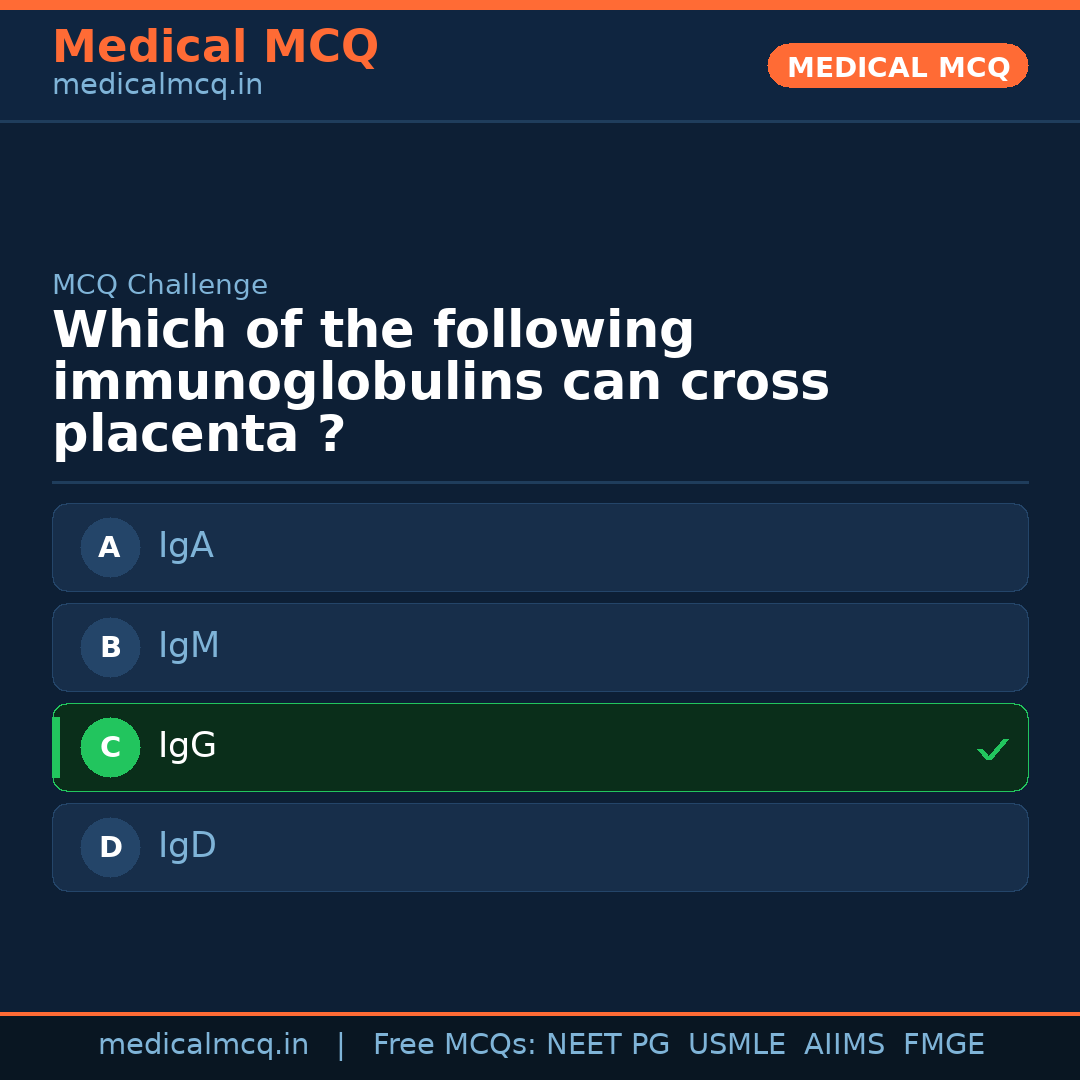 Medical MCQ
medicalmcq.in

MEDICAL MCQ

MCQ Challenge

Which of the following immunoglobulins can cross placenta ?

A IgA

B IgM

C IgG ✓

D IgD

medicalmcq.in | Free MCQs: NEET PG USMLE AIIMS FMGE