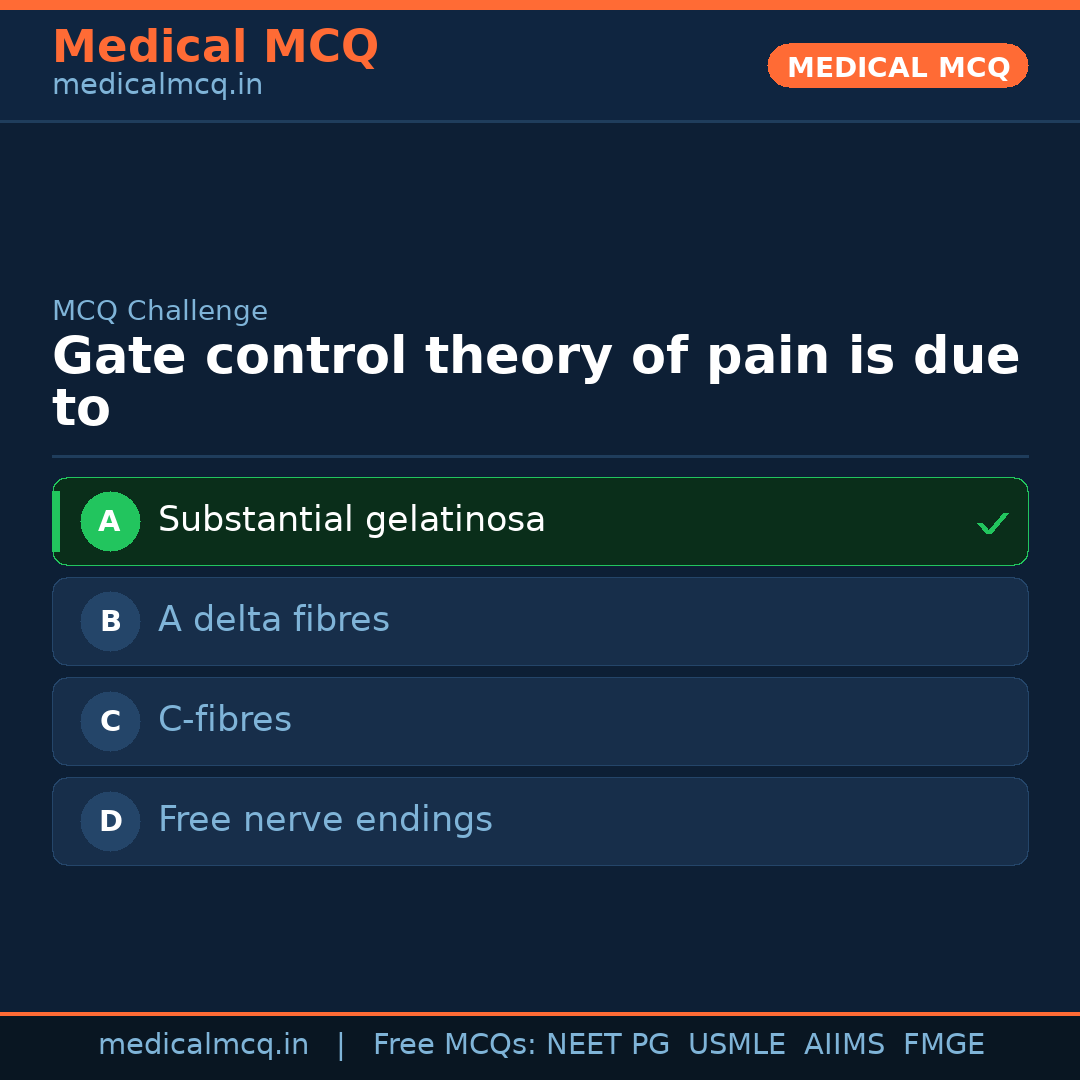 Medical MCQ
medicalmcq.in

MEDICAL MCQ

MCQ Challenge

Gate control theory of pain is due to

A Substantial gelatinosa ✓

B A delta fibres

C C-fibres

D Free nerve endings

medicalmcq.in | Free MCQs: NEET PG USMLE AIIMS FMGE