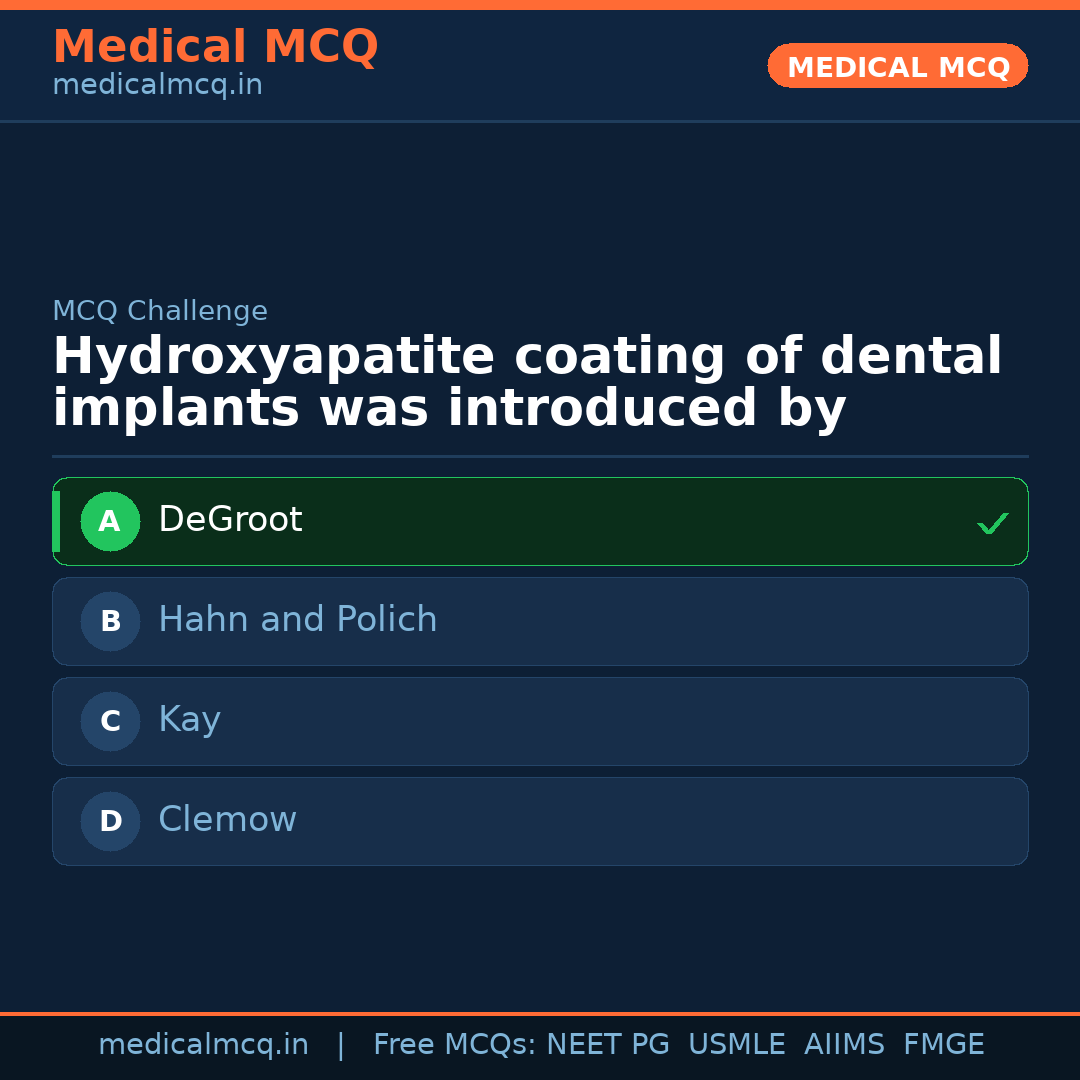 Medical MCQ
medicalmcq.in

MEDICAL MCQ

MCQ Challenge

Hydroxyapatite coating of dental implants was introduced by

A DeGroot ✓

B Hahn and Polich

C Kay

D Clemow

medicalmcq.in | Free MCQs: NEET PG USMLE AIIMS FMGE