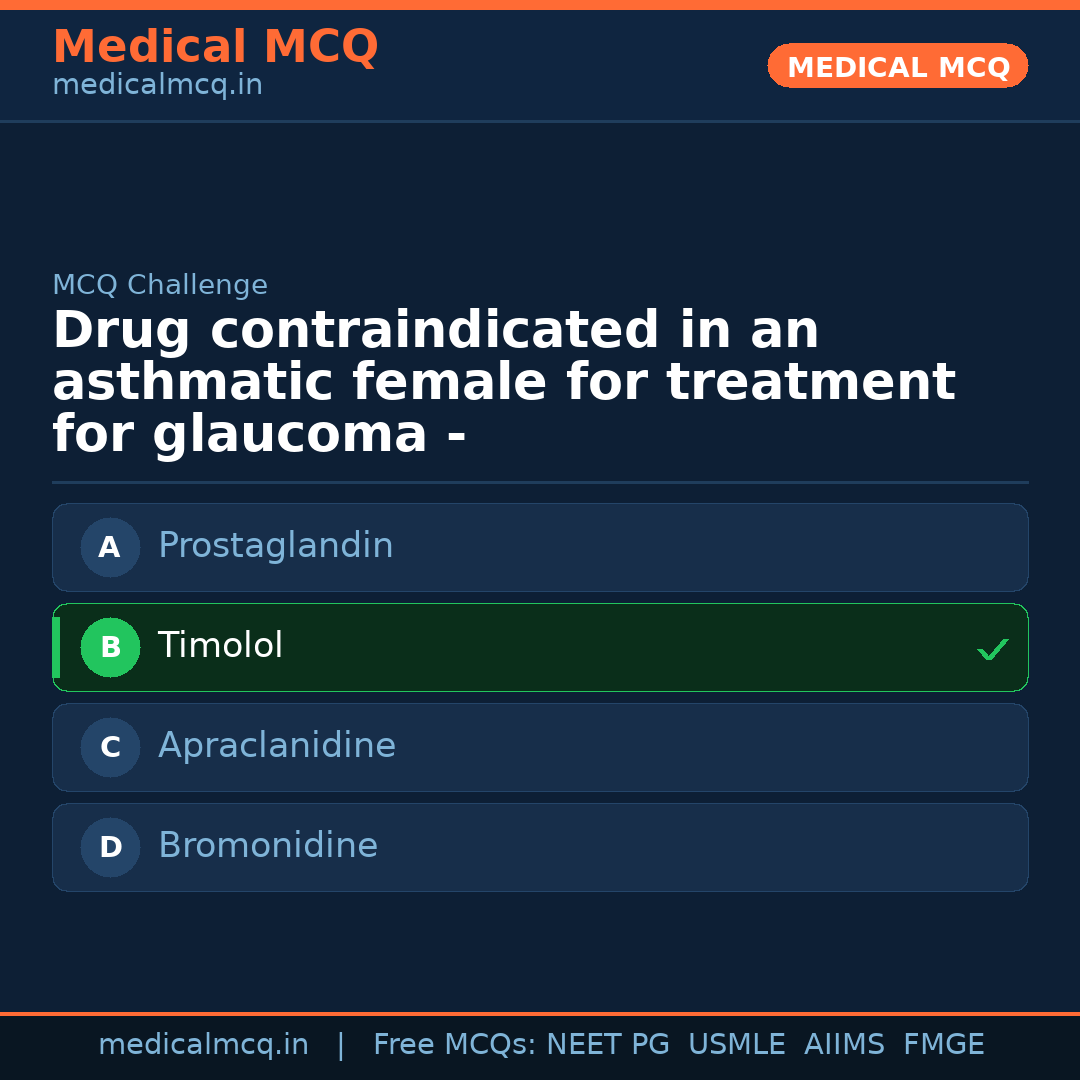 Medical MCQ
medicalmcq.in

MEDICAL MCQ

MCQ Challenge

Drug contraindicated in an asthmatic female for treatment for glaucoma -

A Prostaglandin

B Timolol ✓

C Apraclanidine

D Bromonidine

medicalmcq.in | Free MCQs: NEET PG USMLE AIIMS FMGE