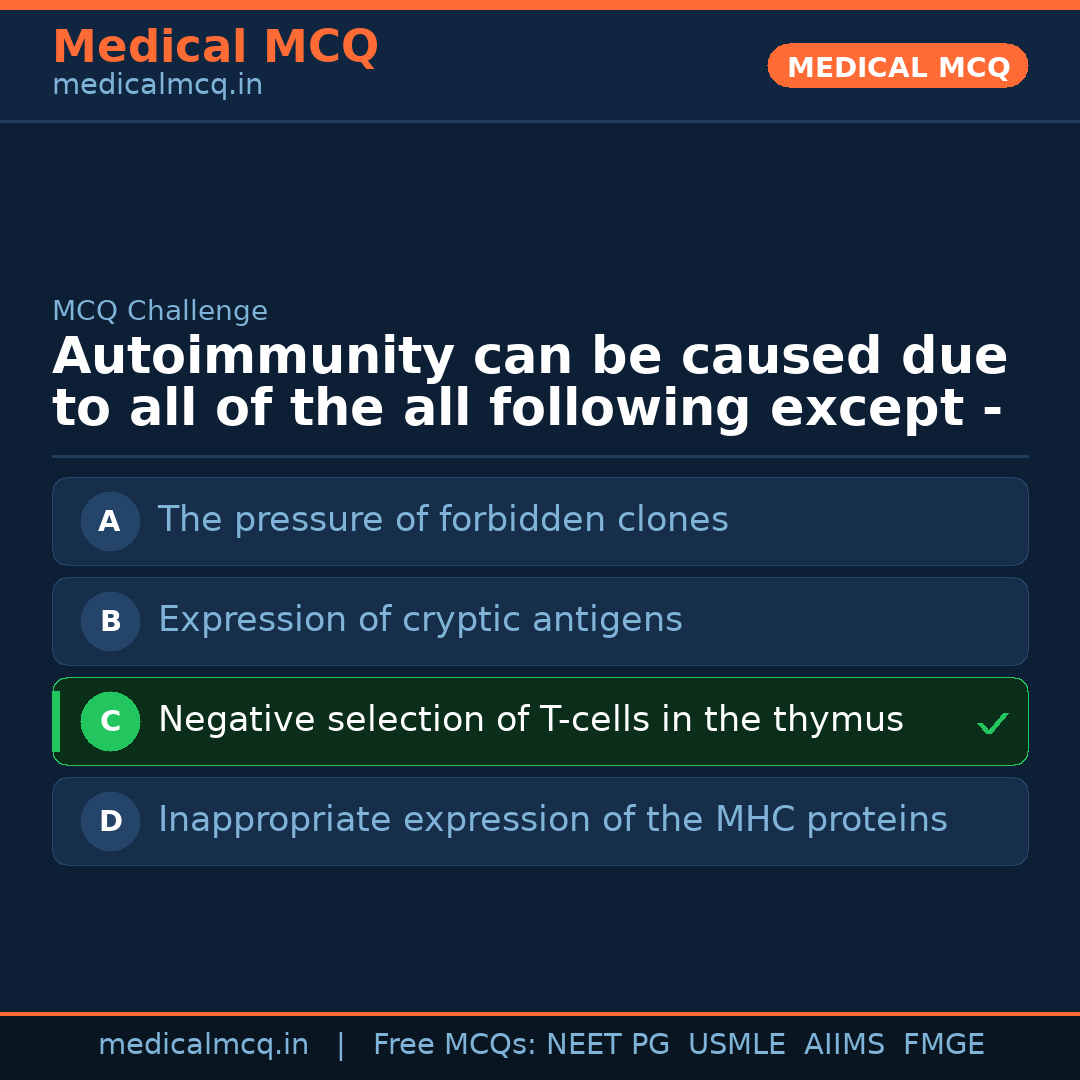 Medical MCQ
medicalmcq.in

MEDICAL MCQ

MCQ Challenge

Autoimmunity can be caused due to all of the all following except -

A The pressure of forbidden clones

B Expression of cryptic antigens

C Negative selection of T-cells in the thymus ✓

D Inappropriate expression of the MHC proteins

medicalmcq.in | Free MCQs: NEET PG USMLE AIIMS FMGE