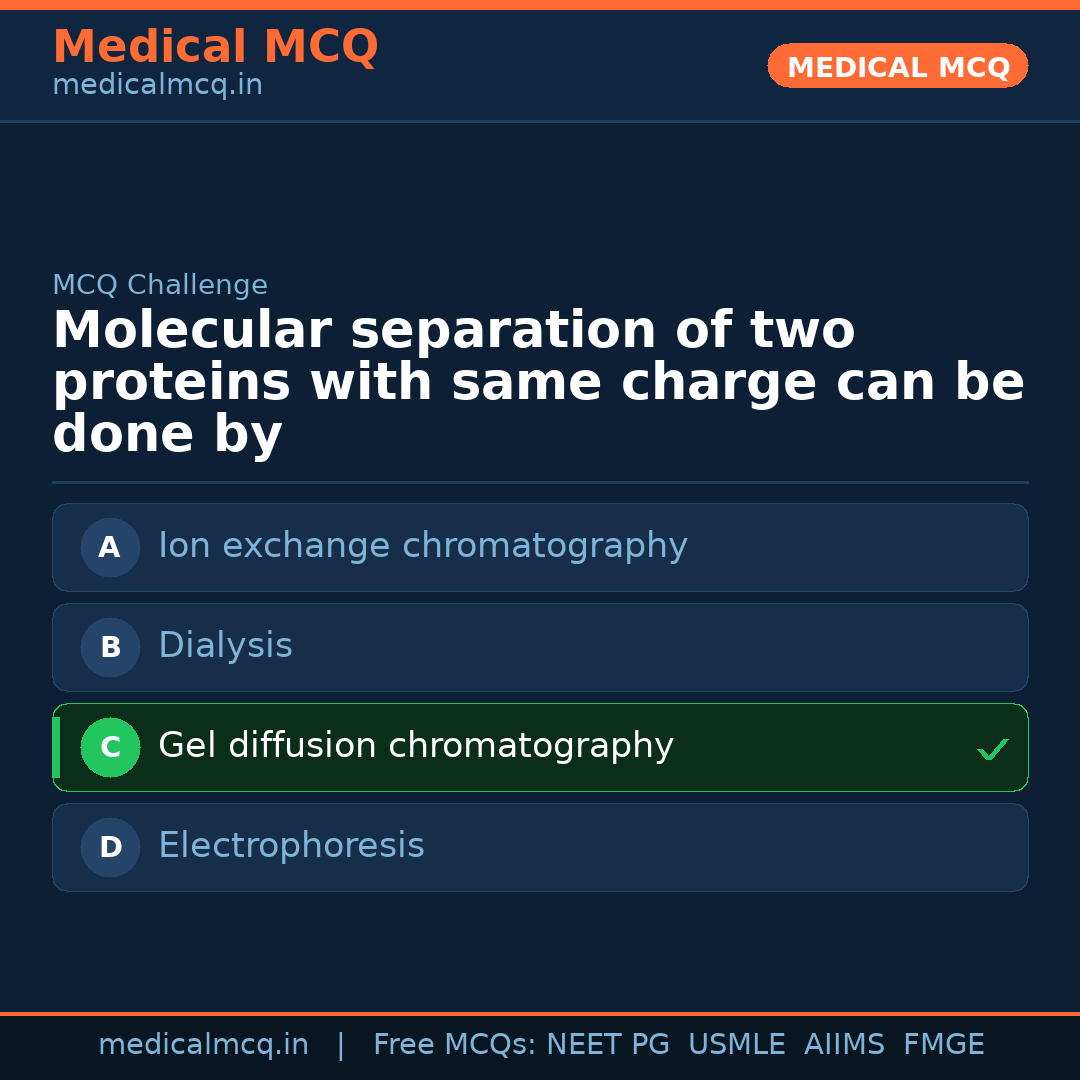 Medical MCQ
medicalmcq.in

MEDICAL MCQ

MCQ Challenge

Molecular separation of two proteins with same charge can be done by

A Ion exchange chromatography

B Dialysis

C Gel diffusion chromatography ✓

D Electrophoresis

medicalmcq.in | Free MCQs: NEET PG USMLE AIIMS FMGE