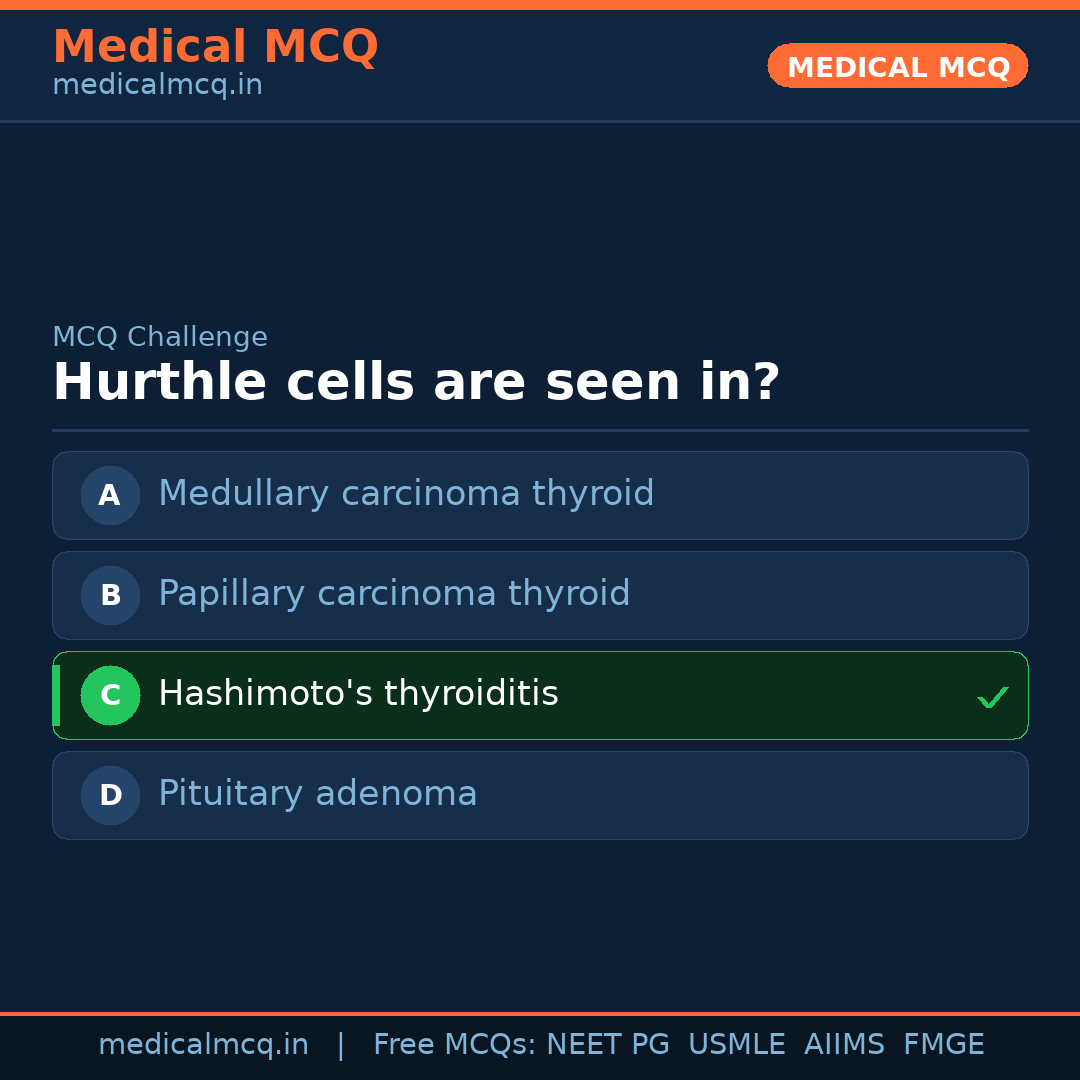 Medical MCQ
medicalmcq.in

MEDICAL MCQ

MCQ Challenge

Hurthle cells are seen in?

A Medullary carcinoma thyroid

B Papillary carcinoma thyroid

C Hashimoto's thyroiditis ✓

D Pituitary adenoma

medicalmcq.in | Free MCQs: NEET PG USMLE AIIMS FMGE