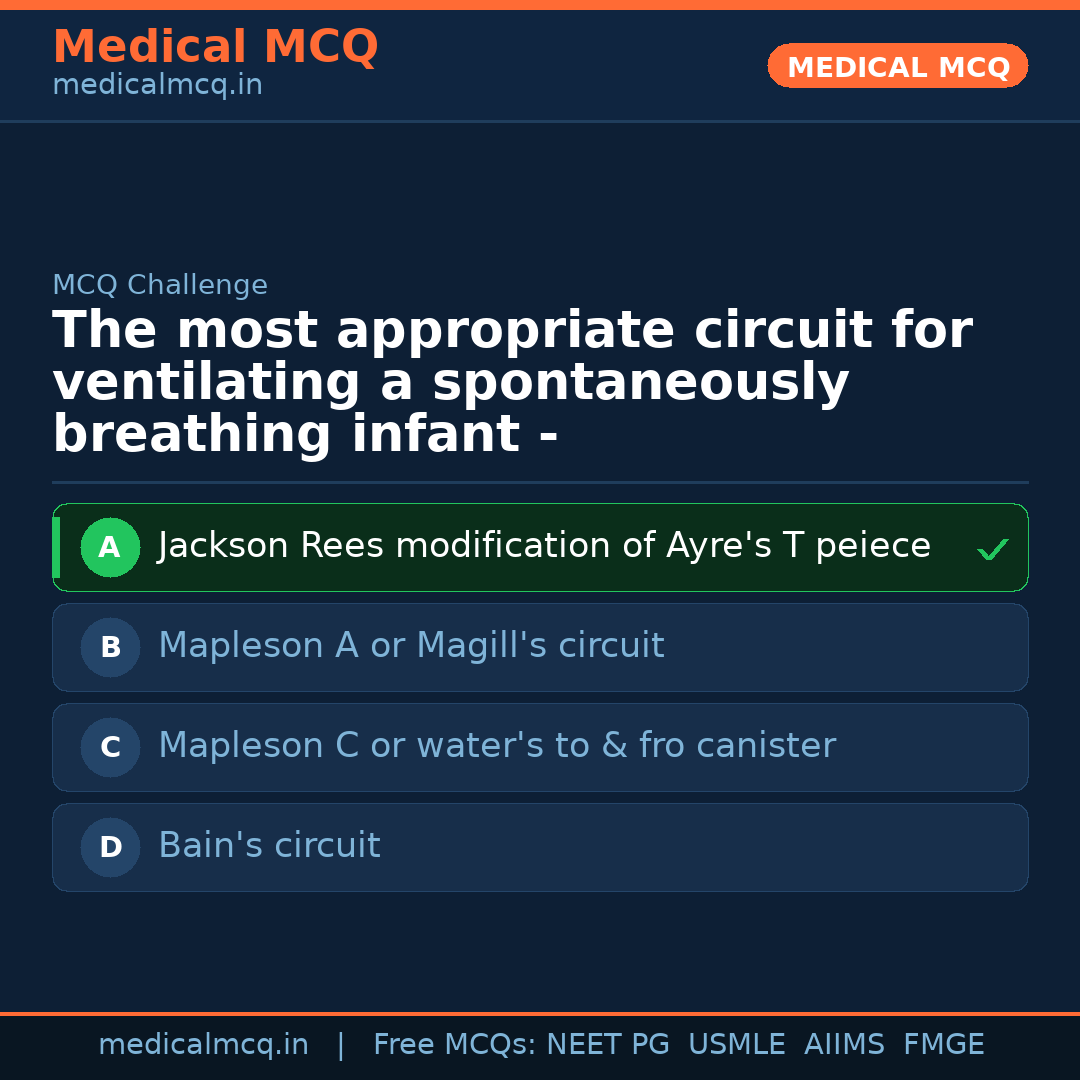 Medical MCQ
medicalmcq.in

MEDICAL MCQ

MCQ Challenge

The most appropriate circuit for ventilating a spontaneously breathing infant -

A Jackson Rees modification of Ayre's T peiece ✓

B Mapleson A or Magill's circuit

C Mapleson C or water's to & fro canister

D Bain's circuit

medicalmcq.in | Free MCQs: NEET PG USMLE AIIMS FMGE