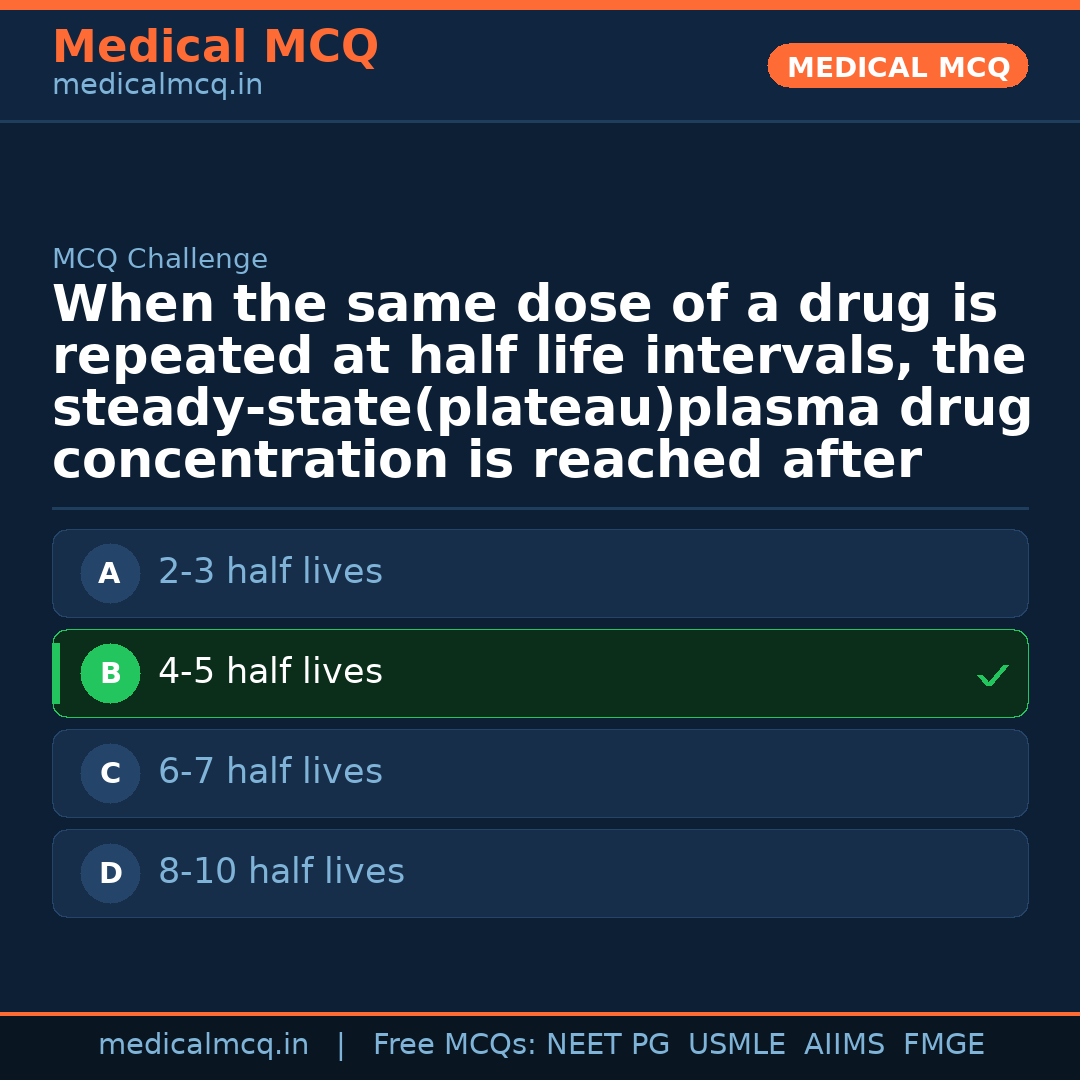 Medical MCQ
medicalmcq.in

MEDICAL MCQ

MCQ Challenge

When the same dose of a drug is repeated at half life intervals, the steady-state(plateau)plasma drug concentration is reached after

A 2-3 half lives

B 4-5 half lives ✓

C 6-7 half lives

D 8-10 half lives

medicalmcq.in | Free MCQs: NEET PG USMLE AIIMS FMGE