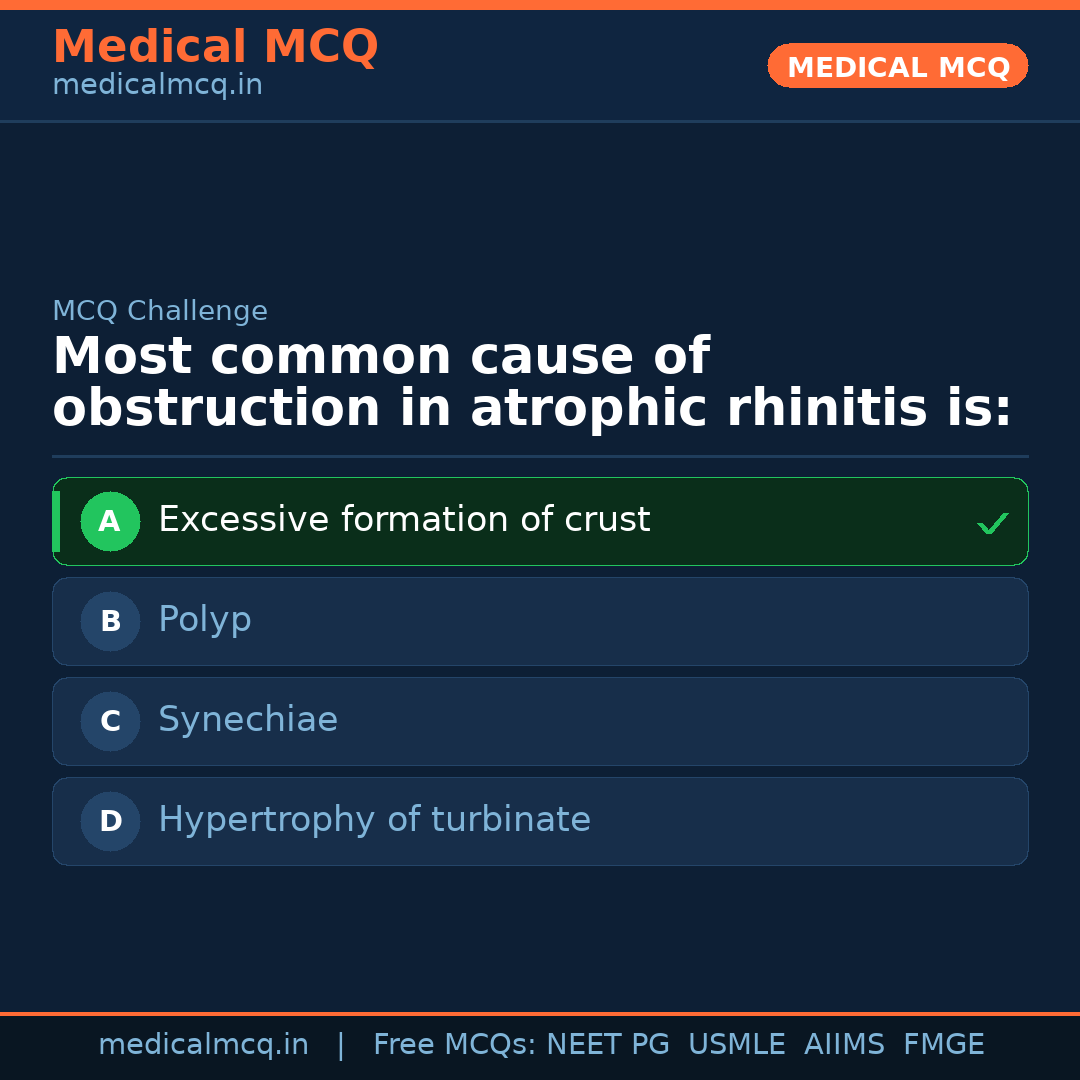 Medical MCQ
medicalmcq.in

MEDICAL MCQ

MCQ Challenge

Most common cause of obstruction in atrophic rhinitis is:

A Excessive formation of crust ✓

B Polyp

C Synechiae

D Hypertrophy of turbinate

medicalmcq.in | Free MCQs: NEET PG USMLE AIIMS FMGE