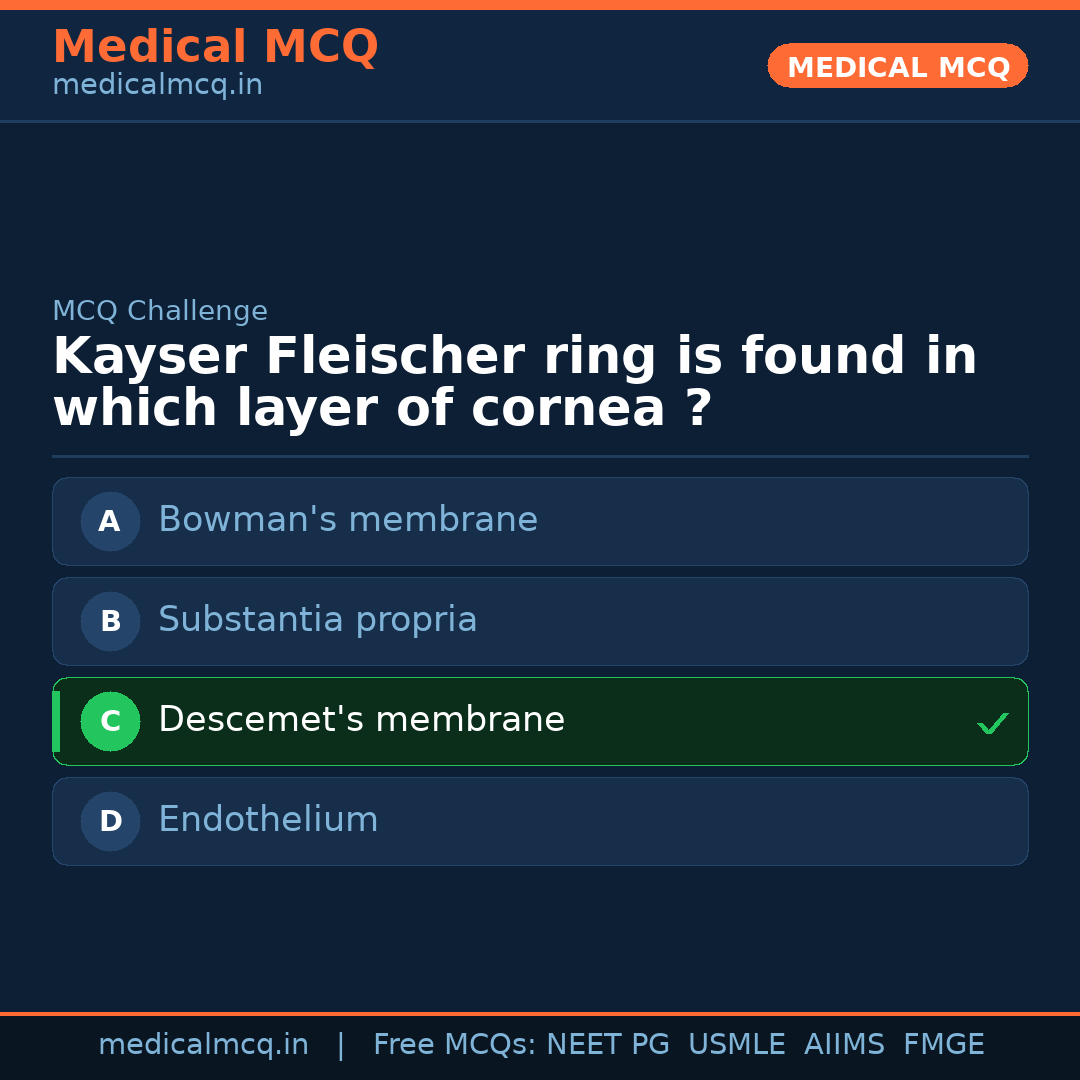 Medical MCQ
medicalmcq.in

MEDICAL MCQ

MCQ Challenge

Kayser Fleischer ring is found in which layer of cornea ?

A Bowman's membrane

B Substantia propria

C Descemet's membrane ✓

D Endothelium

medicalmcq.in | Free MCQs: NEET PG USMLE AIIMS FMGE