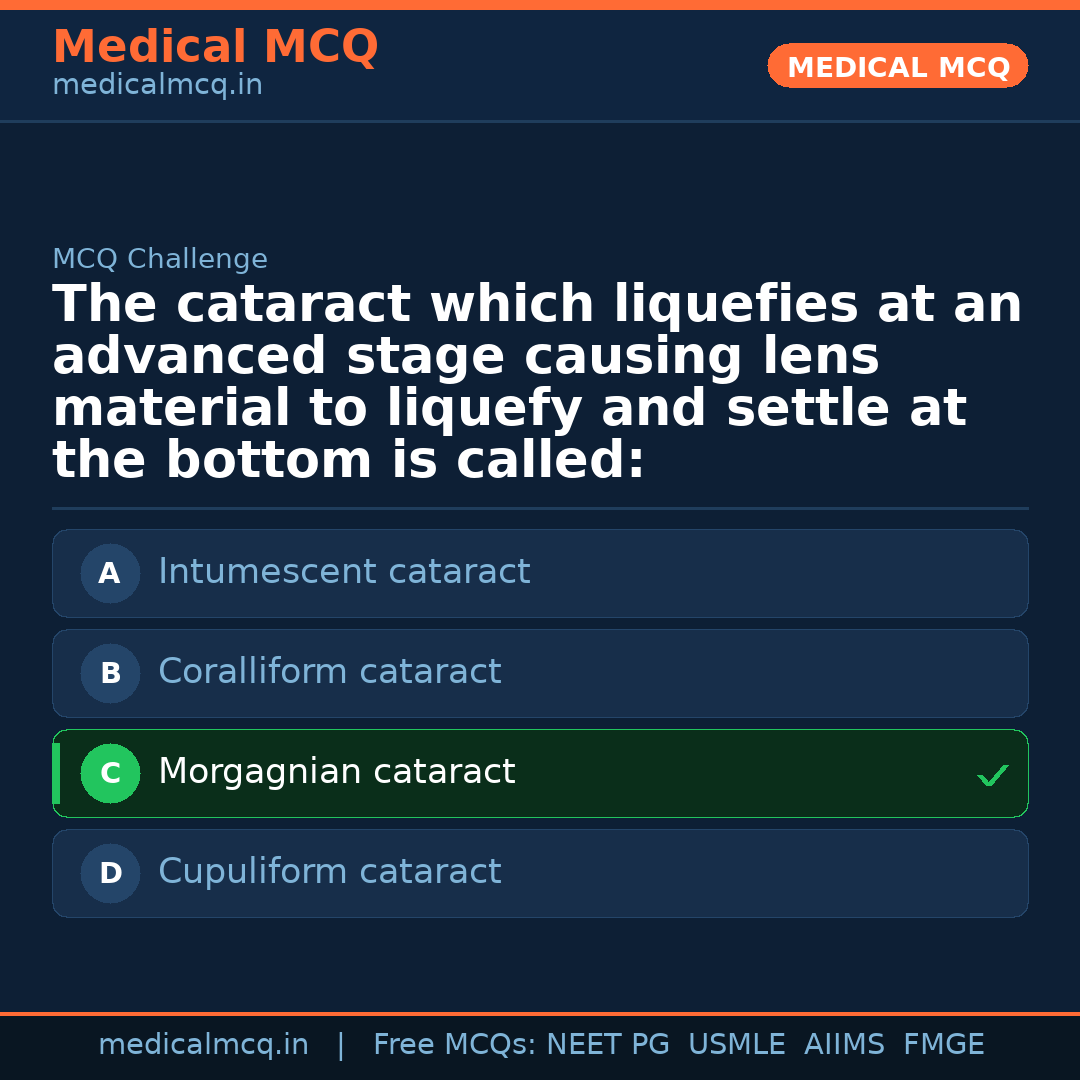 Medical MCQ
medicalmcq.in

MEDICAL MCQ

MCQ Challenge

The cataract which liquefies at an advanced stage causing lens material to liquefy and settle at the bottom is called:

A Intumescent cataract

B Coralliform cataract

C Morgagnian cataract ✓

D Cupuliform cataract

medicalmcq.in | Free MCQs: NEET PG USMLE AIIMS FMGE