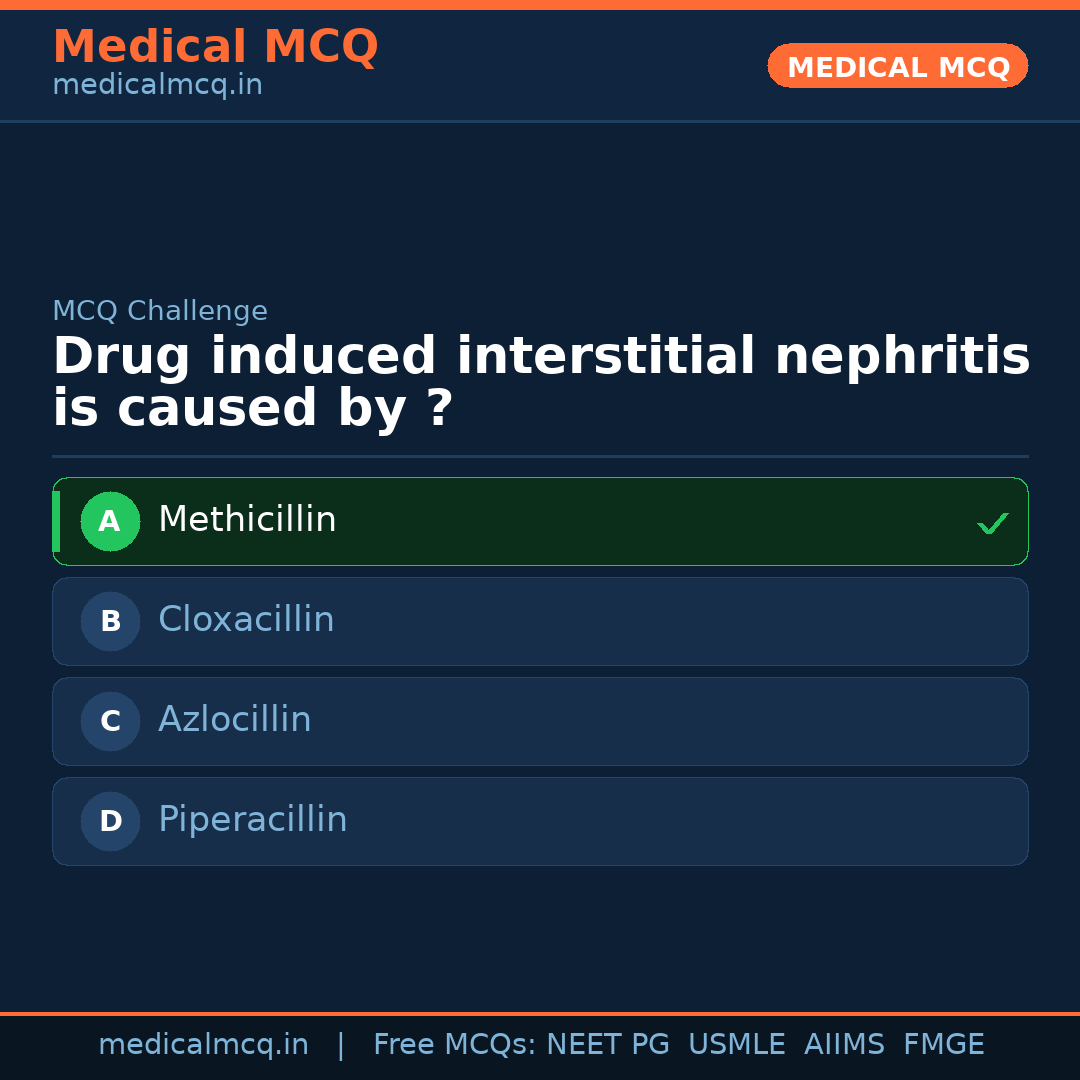 Medical MCQ
medicalmcq.in

MEDICAL MCQ

MCQ Challenge

Drug induced interstitial nephritis is caused by ?

A Methicillin ✓

B Cloxacillin

C Azlocillin

D Piperacillin

medicalmcq.in | Free MCQs: NEET PG USMLE AIIMS FMGE