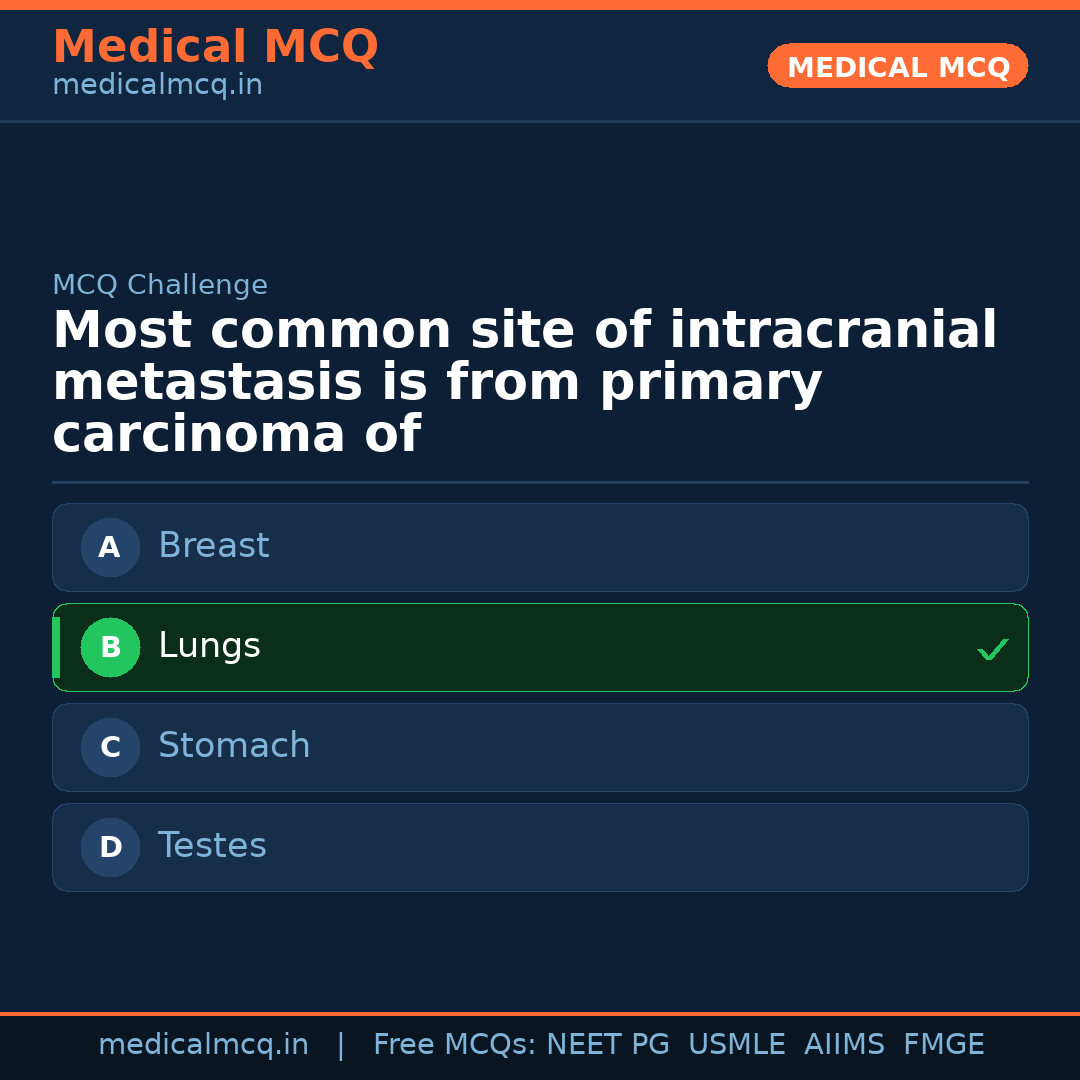 Medical MCQ
medicalmcq.in

MEDICAL MCQ

MCQ Challenge

Most common site of intracranial metastasis is from primary carcinoma of

A Breast

B Lungs ✓

C Stomach

D Testes

medicalmcq.in | Free MCQs: NEET PG USMLE AIIMS FMGE