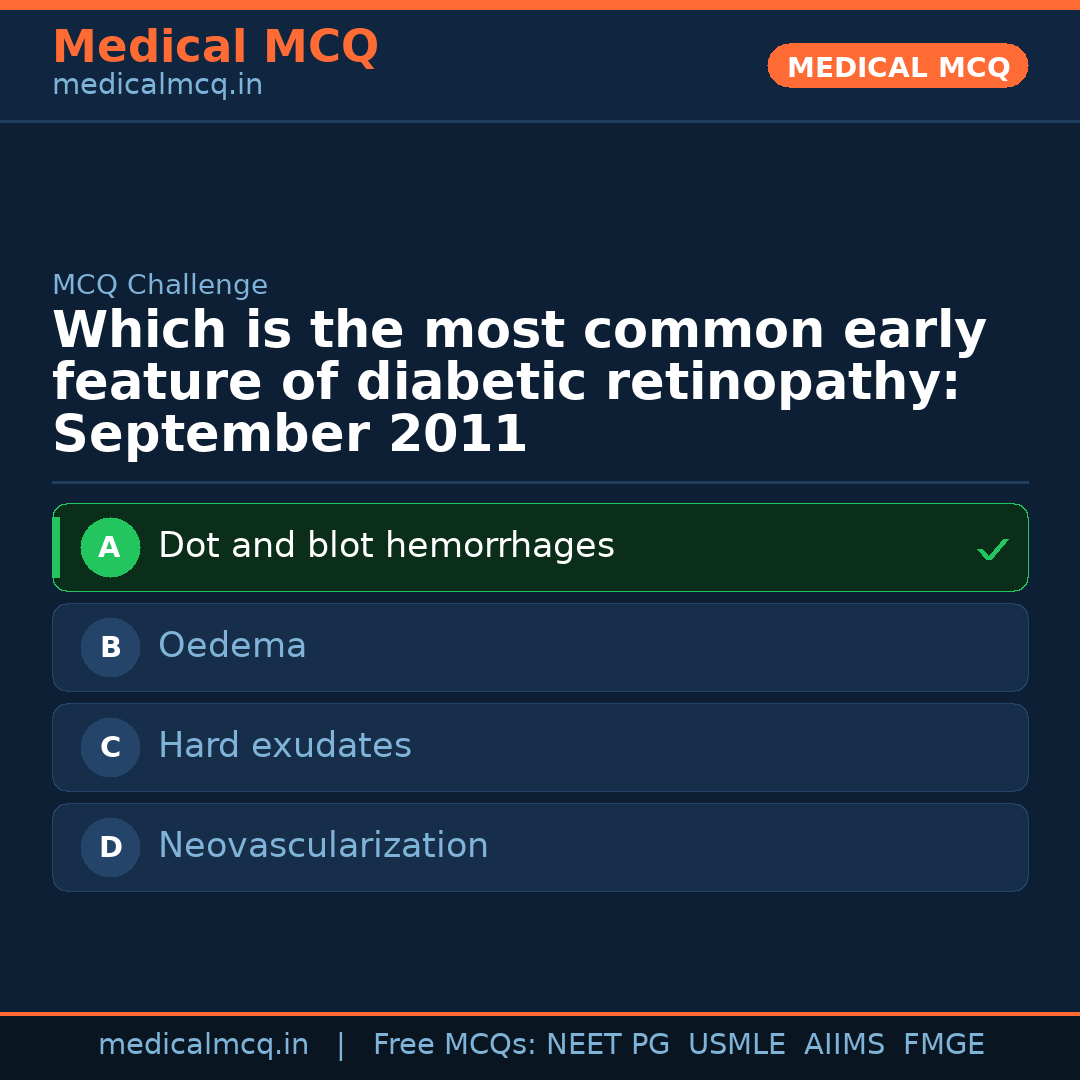 Medical MCQ
medicalmcq.in

MEDICAL MCQ

MCQ Challenge

Which is the most common early feature of diabetic retinopathy: September 2011

A Dot and blot hemorrhages ✓

B Oedema

C Hard exudates

D Neovascularization

medicalmcq.in | Free MCQs: NEET PG USMLE AIIMS FMGE