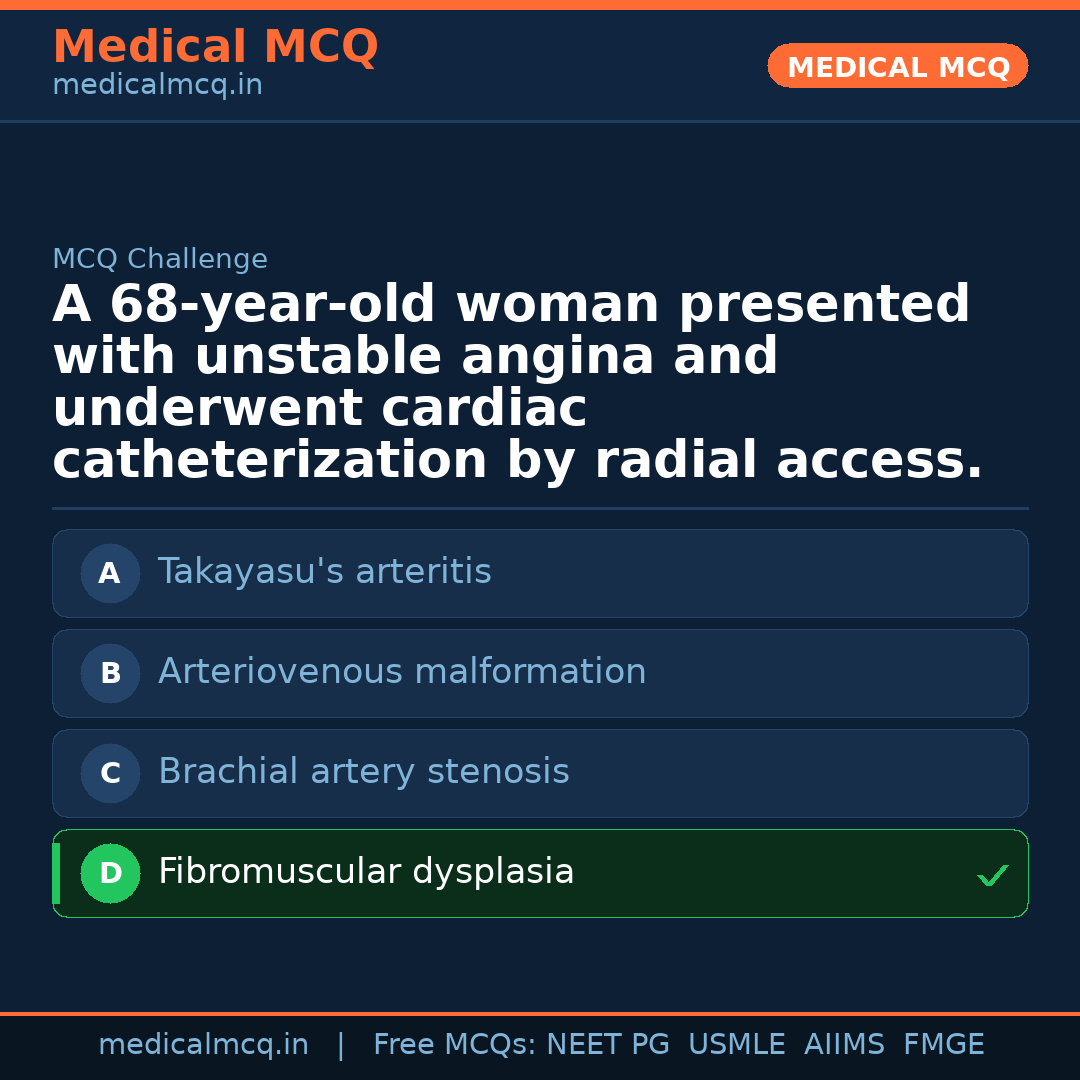 Medical MCQ
medicalmcq.in

MEDICAL MCQ

MCQ Challenge

A 68-year-old woman presented with unstable angina and underwent cardiac catheterization by radial access.

A Takayasu's arteritis

B Arteriovenous malformation

C Brachial artery stenosis

D Fibromuscular dysplasia ✓

medicalmcq.in | Free MCQs: NEET PG USMLE AIIMS FMGE