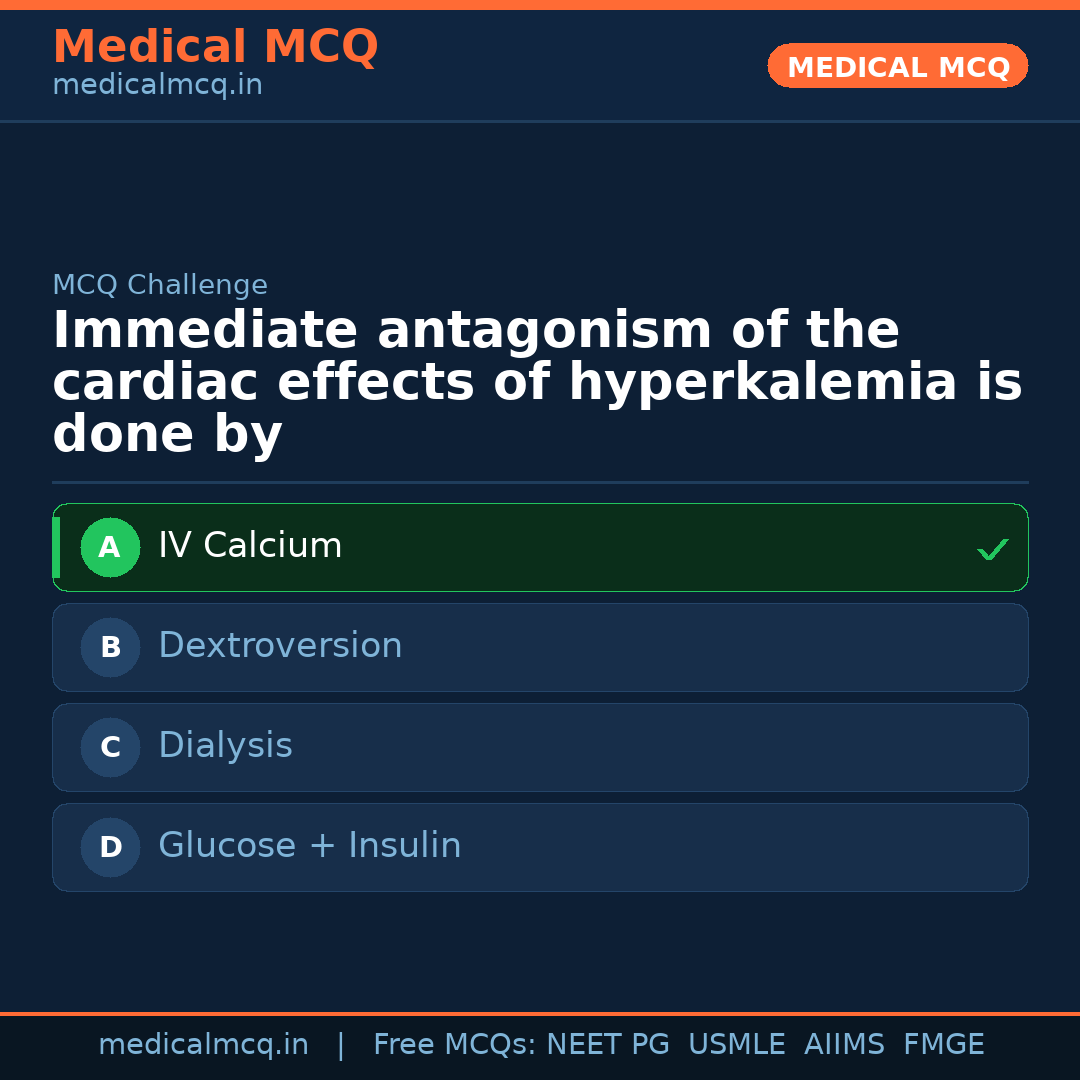 Medical MCQ
medicalmcq.in

MEDICAL MCQ

MCQ Challenge

Immediate antagonism of the cardiac effects of hyperkalemia is done by

A IV Calcium ✓

B Dextroversion

C Dialysis

D Glucose + Insulin

medicalmcq.in | Free MCQs: NEET PG USMLE AIIMS FMGE