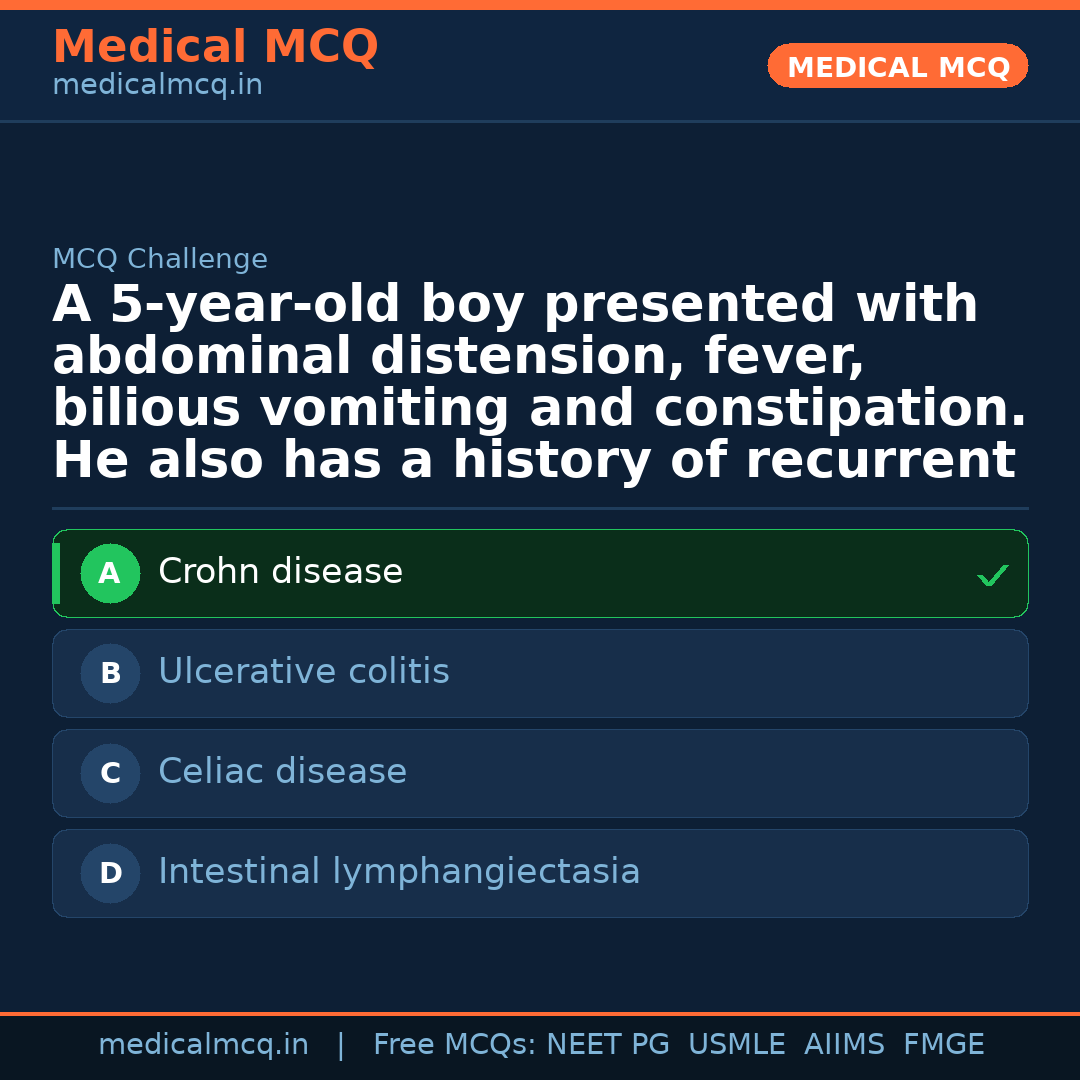 Medical MCQ
medicalmcq.in

MEDICAL MCQ

MCQ Challenge

A 5-year-old boy presented with abdominal distension, fever, bilious vomiting and constipation. He also has a history of recurrent

A Crohn disease ✓

B Ulcerative colitis

C Celiac disease

D Intestinal lymphangiectasia

medicalmcq.in | Free MCQs: NEET PG USMLE AIIMS FMGE